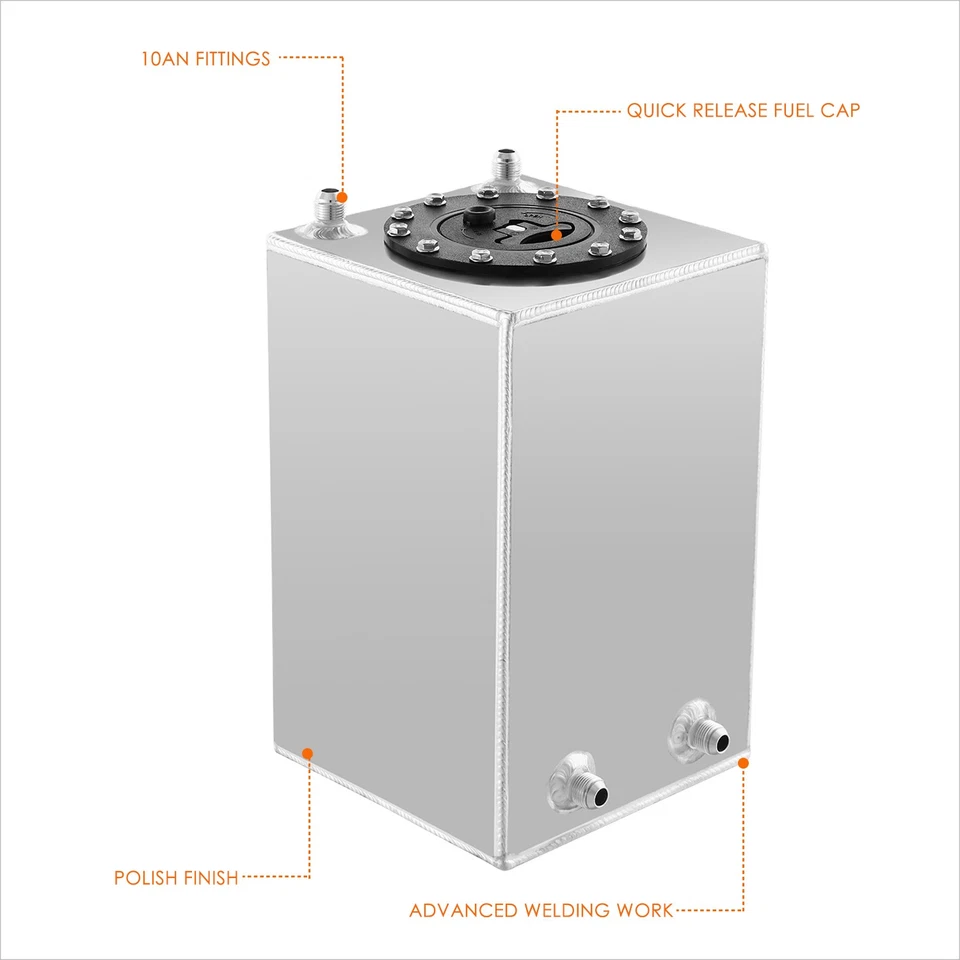 10AN FITTINGS

QUICK RELEASE FUEL CAP

POLISH FINISH

ADVANCED WELDING WORK