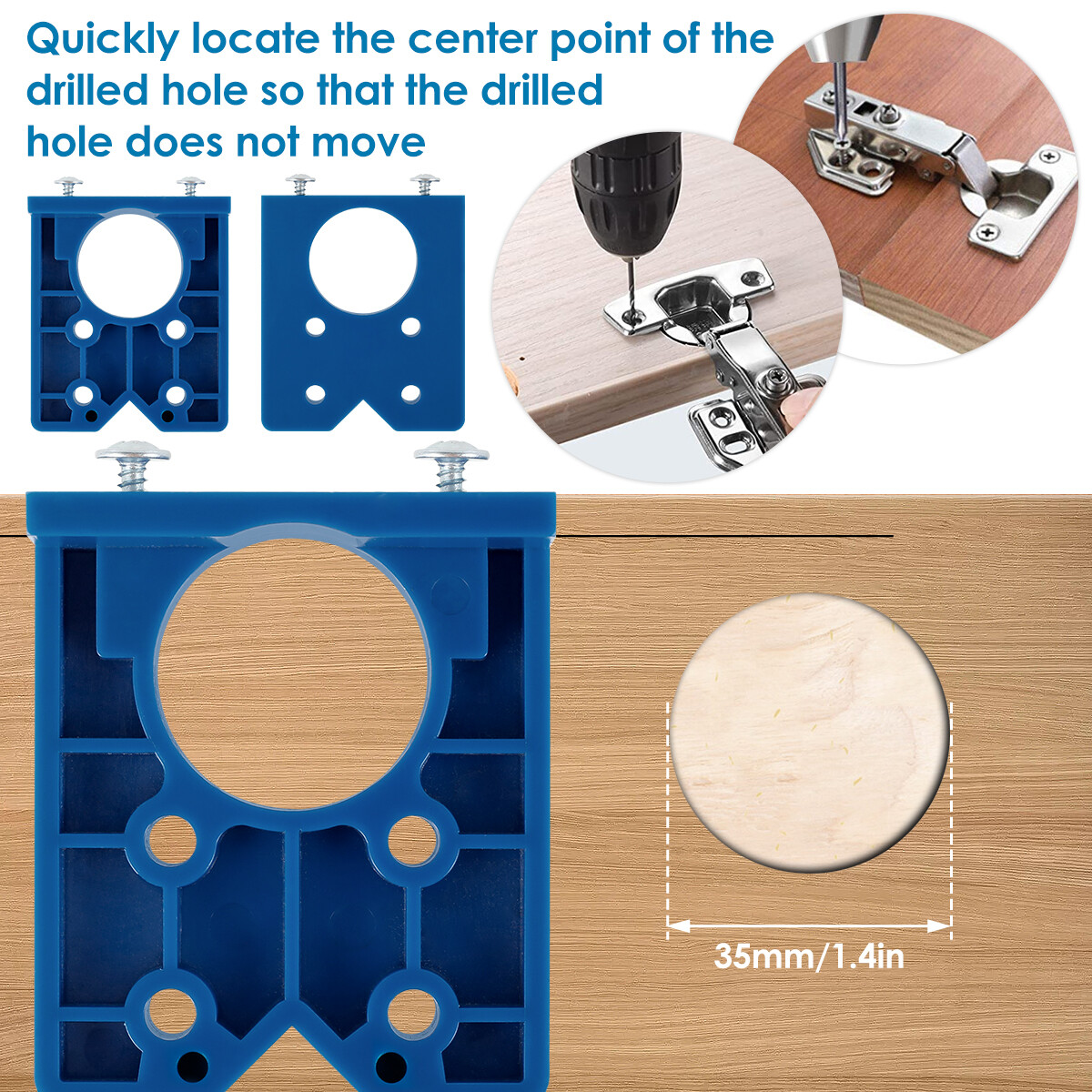 Quickly locate the center point of the drilled hole so that the drilled hole does not move

35mm/1.4in