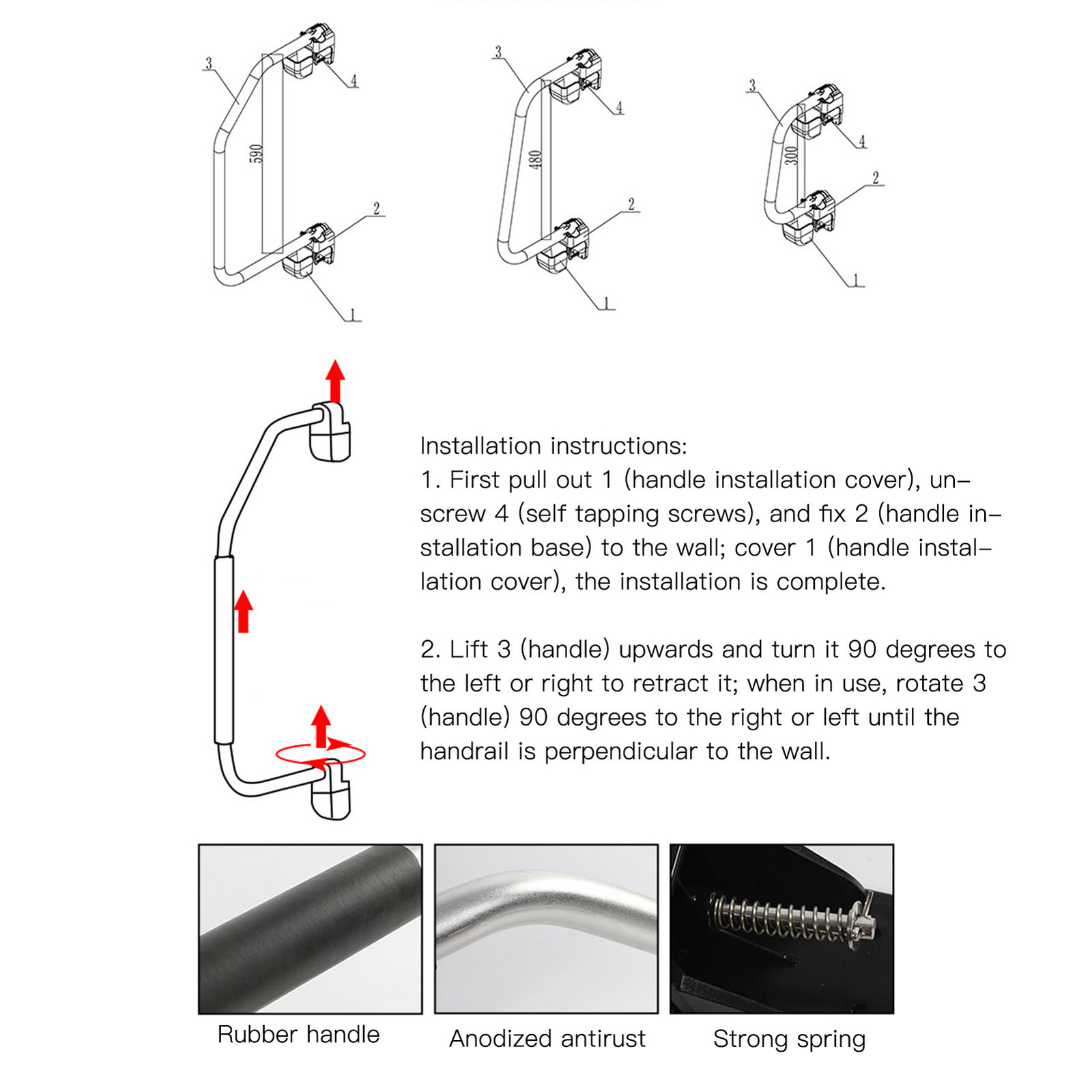 3
4
590
2
1

3
4
480
2
1

3
4
300
2
1

Installation instructions:
1. First pull out 1 (handle installation cover), unscrew 4 (self tapping screws), and fix 2 (handle installation base) to the wall; cover 1 (handle installation cover), the installation is complete.

2. Lift 3 (handle) upwards and turn it 90 degrees to the left or right to retract it; when in use, rotate 3 (handle) 90 degrees to the right or left until the handrail is perpendicular to the wall.

Rubber handle

Anodized antirust

Strong spring