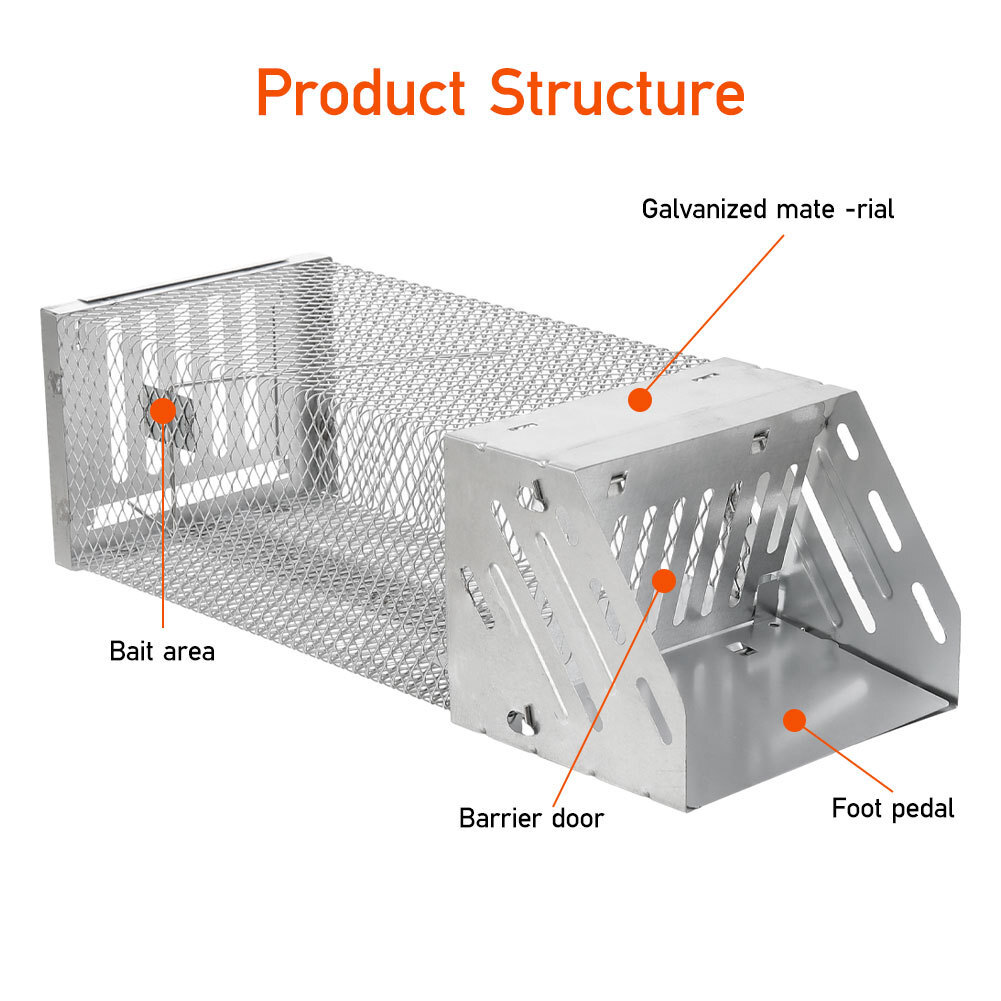 Product Structure

Galvanized mate -rial

Bait area

Barrier door

Foot pedal