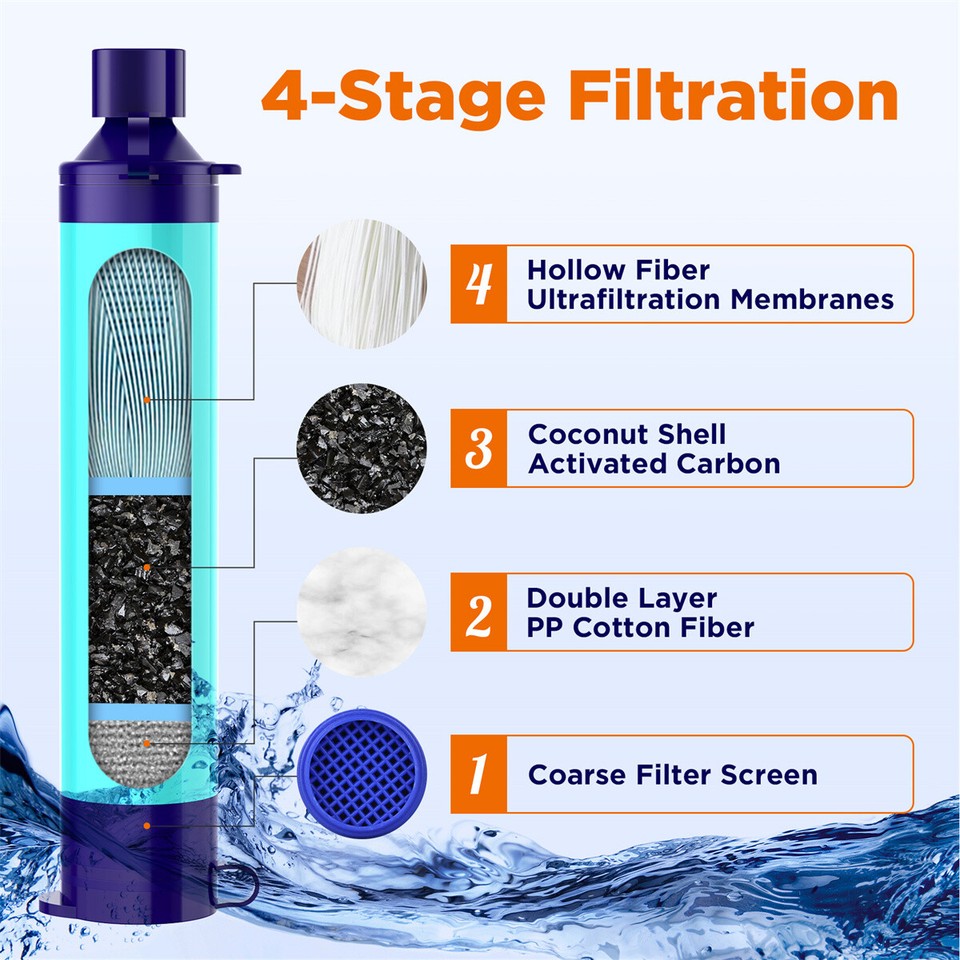 4-Stage Filtration

4 Hollow Fiber Ultrafiltration Membranes

3 Coconut Shell Activated Carbon

2 Double Layer PP Cotton Fiber

1 Coarse Filter Screen