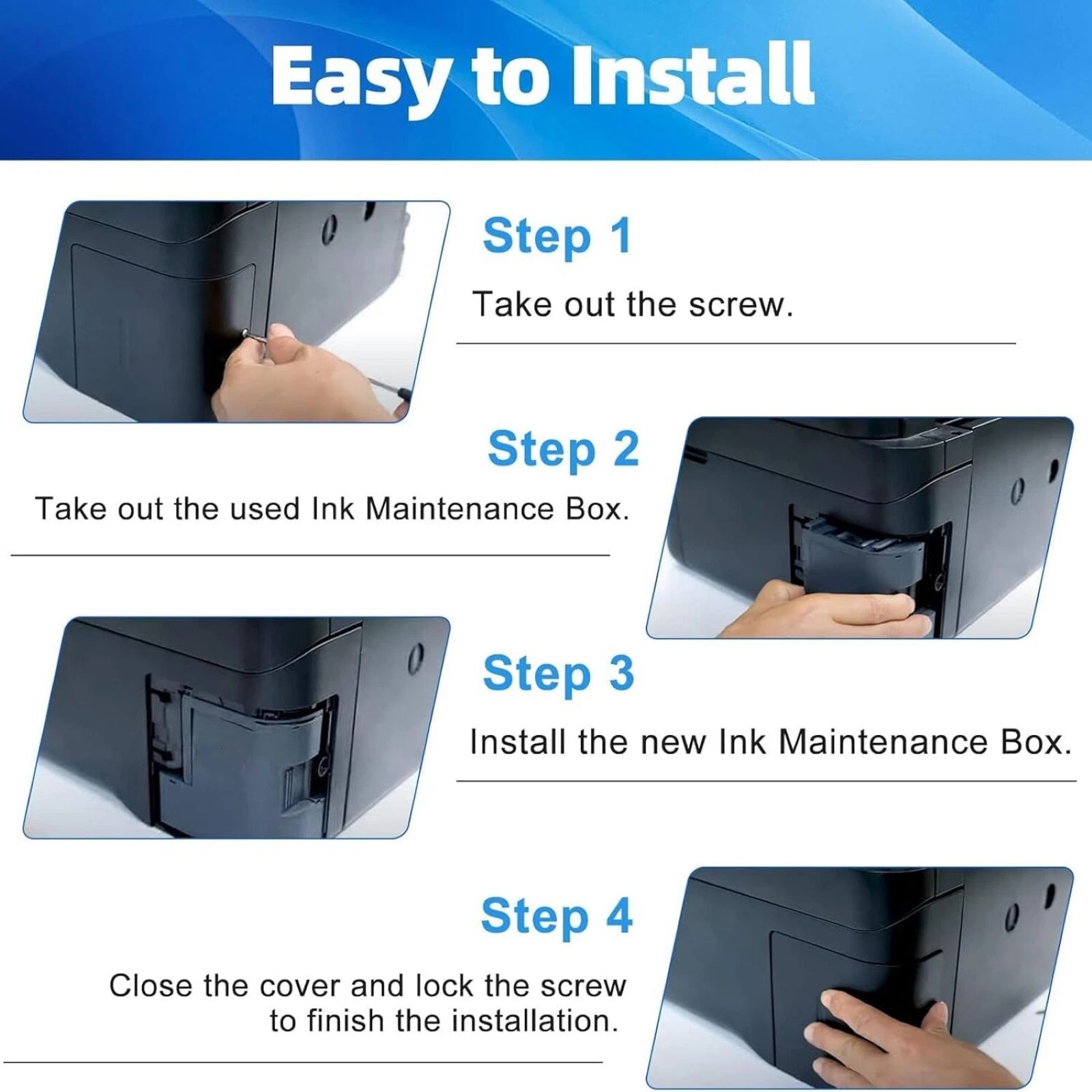 Easy to Install

Step 1

Take out the screw.

Step 2

Take out the used Ink Maintenance Box.

Step 3

Install the new Ink Maintenance Box.

Step 4

Close the cover and lock the screw to finish the installation.