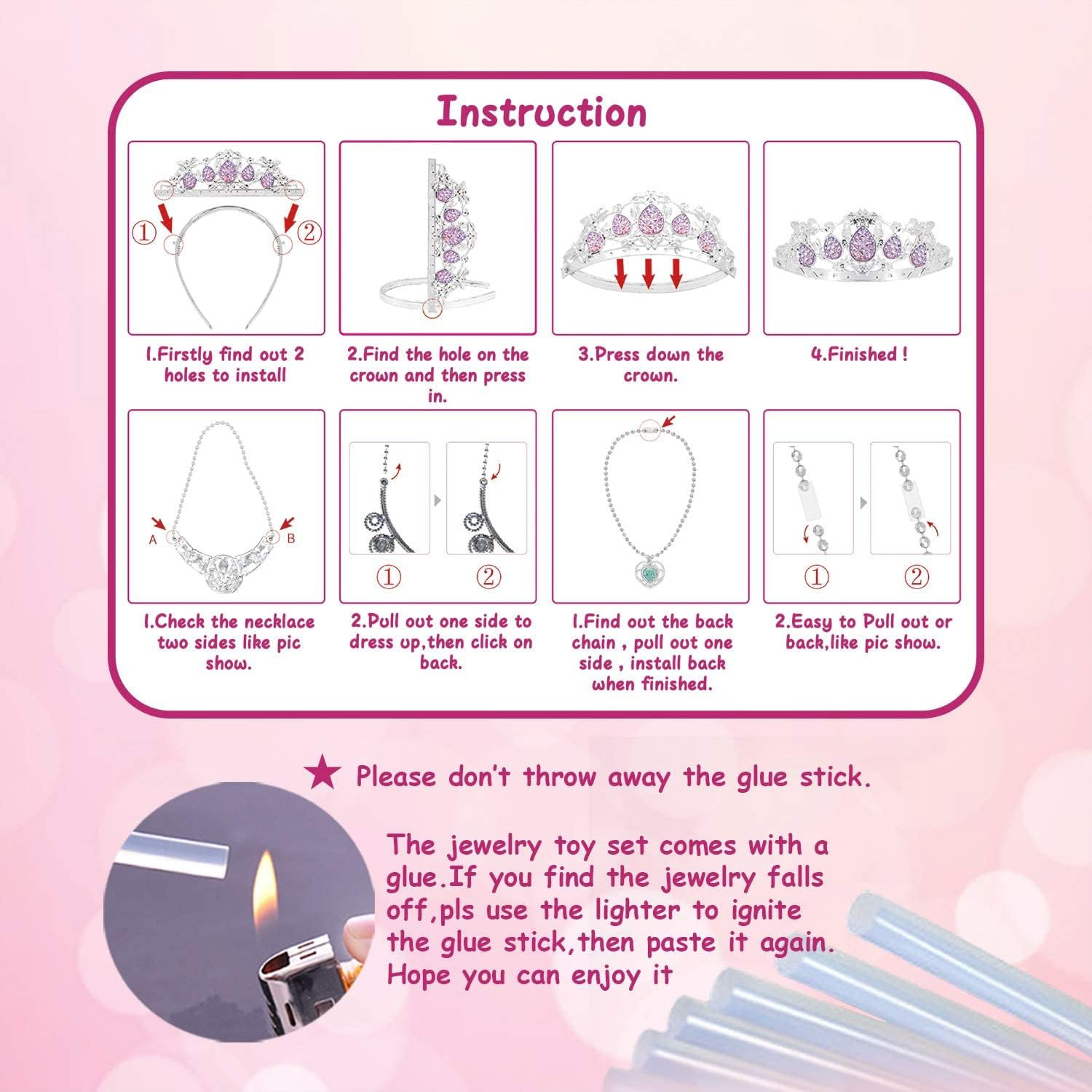 Instruction

① ②

1.Firstly find out 2 holes to install

2.Find the hole on the crown and then press in.

3.Press down the crown.

4.Finished !

A B

1.Check the necklace two sides like pic show.

① ②

2.Pull out one side to dress up,then click on back.

1.Find out the back chain , pull out one side , install back when finished.

① ②

2.Easy to Pull out or back,like pic show.

★ Please don't throw away the glue stick.

The jewelry toy set comes with a glue.If you find the jewelry falls off,pls use the lighter to ignite the glue stick,then paste it again. Hope you can enjoy it