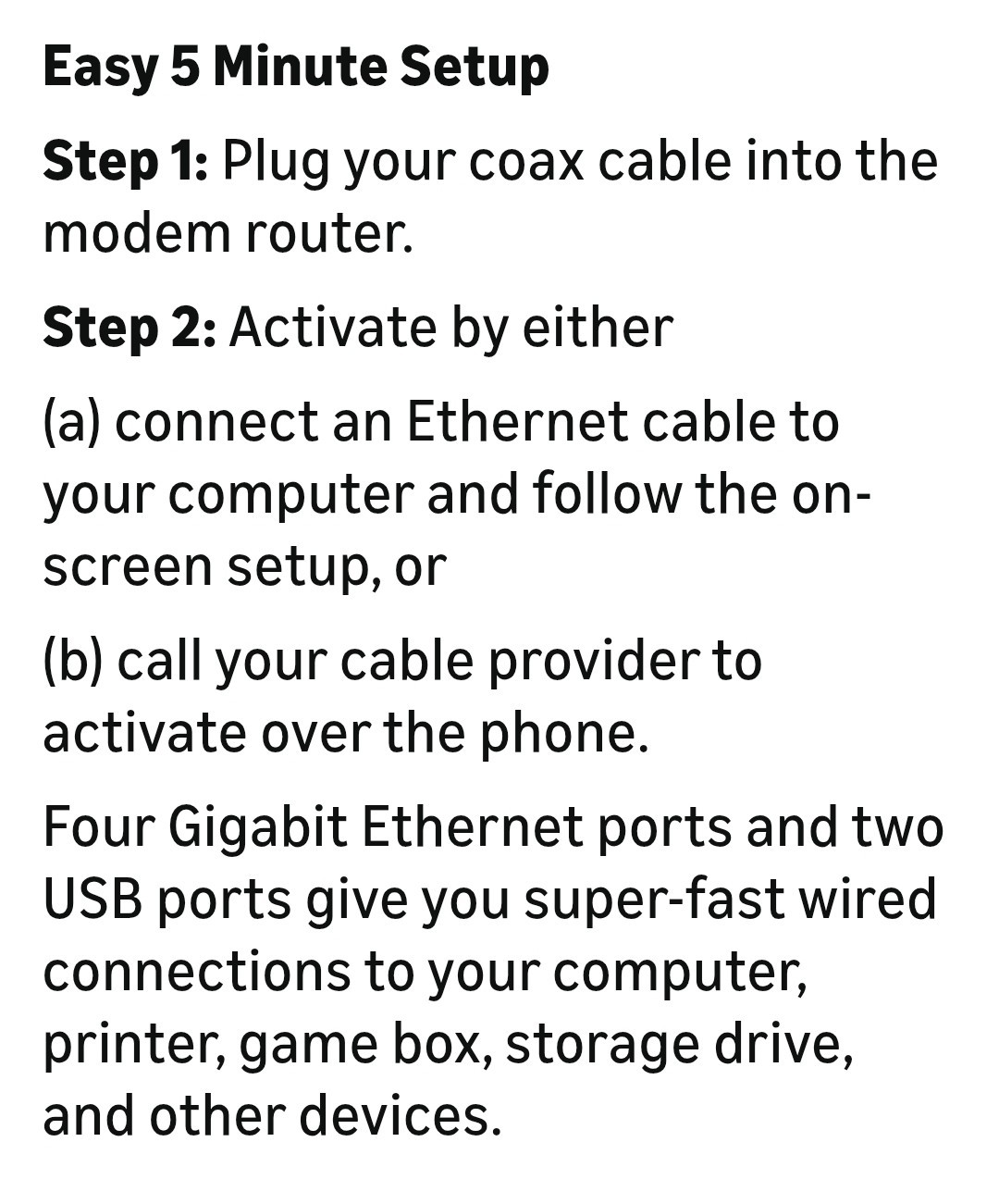 Easy 5 Minute Setup

Step 1: Plug your coax cable into the modem router.

Step 2: Activate by either

(a) connect an Ethernet cable to your computer and follow the on-screen setup, or

(b) call your cable provider to activate over the phone.

Four Gigabit Ethernet ports and two USB ports give you super-fast wired connections to your computer, printer, game box, storage drive, and other devices.