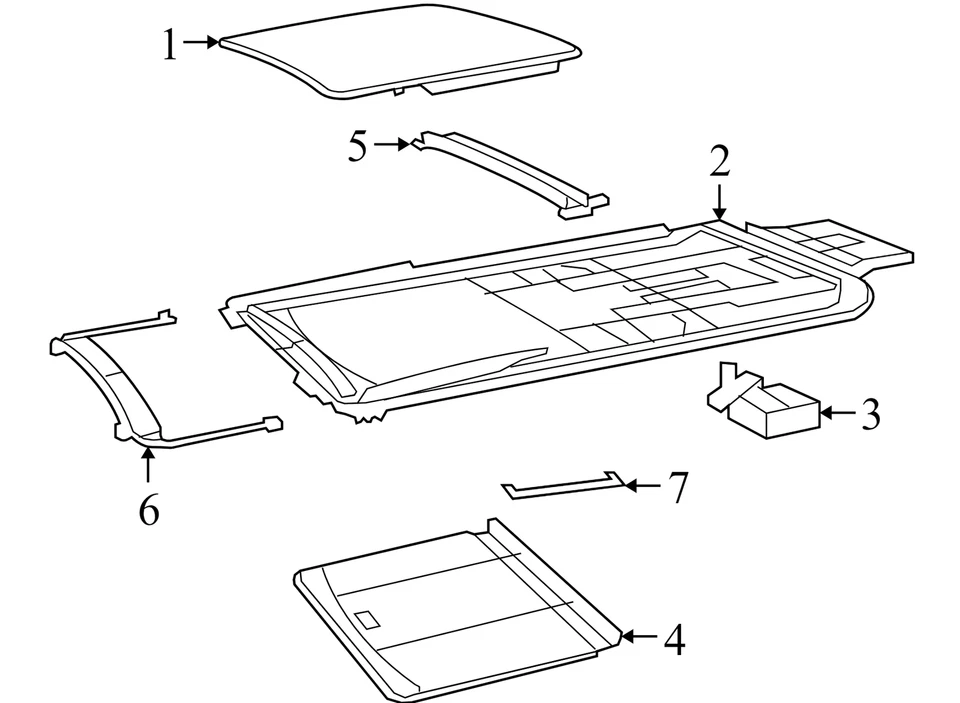 1
5
2
3
6
7
4