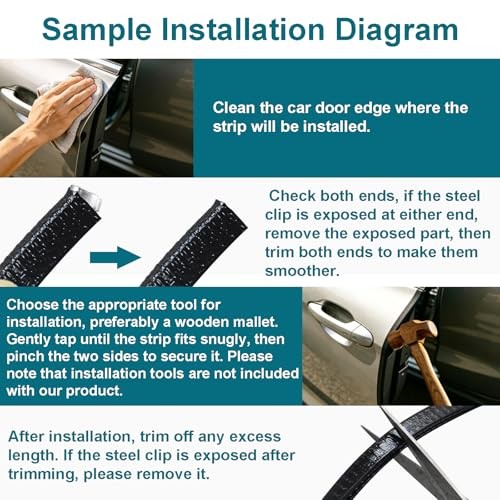 Sample Installation Diagram

Clean the car door edge where the strip will be installed.

Check both ends, if the steel clip is exposed at either end, remove the exposed part, then trim both ends to make them smoother.

Choose the appropriate tool for installation, preferably a wooden mallet. Gently tap until the strip fits snugly, then pinch the two sides to secure it. Please note that installation tools are not included with our product.

After installation, trim off any excess length. If the steel clip is exposed after trimming, please remove it.