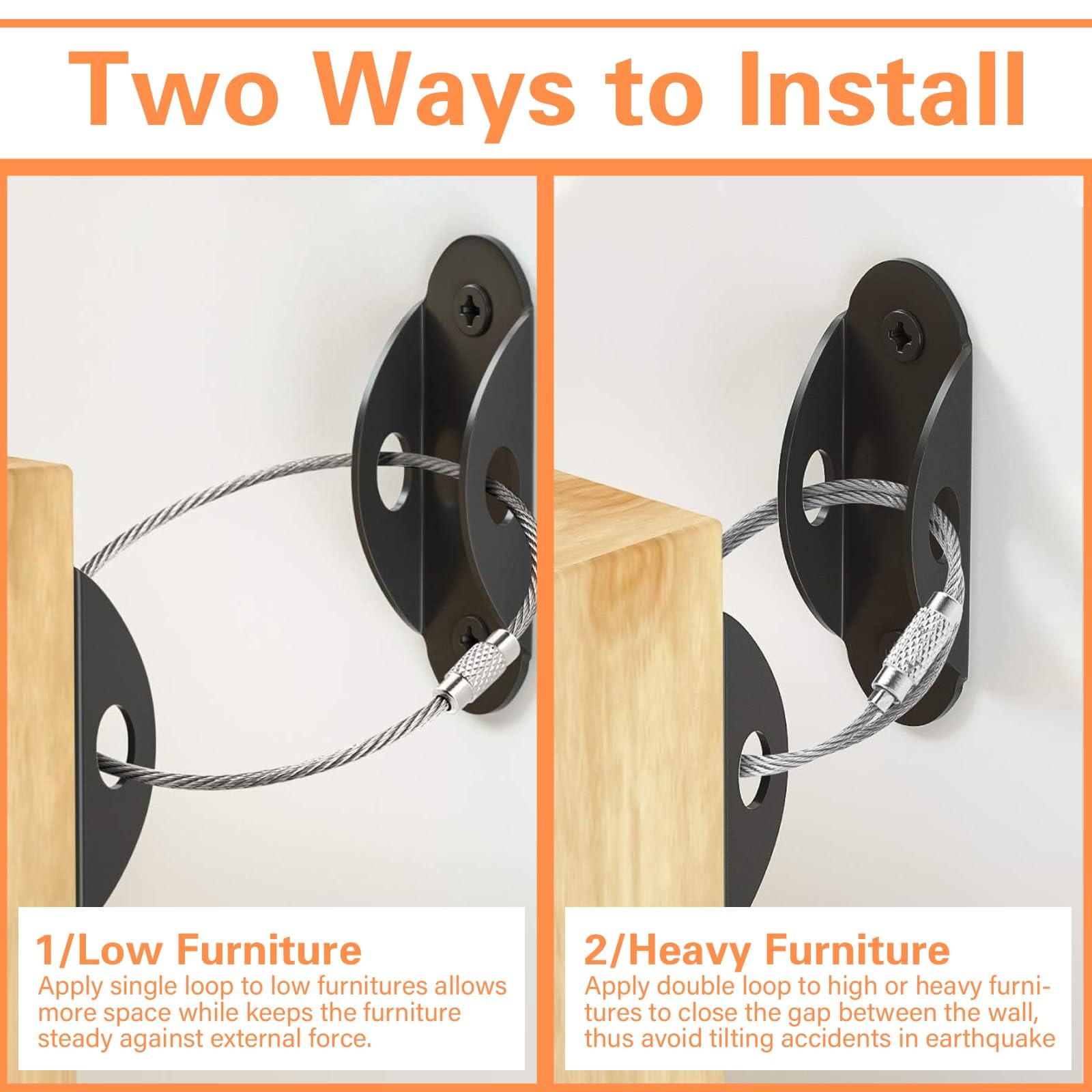 Two Ways to Install

1/Low Furniture
Apply single loop to low furnitures allows more space while keeps the furniture steady against external force.

2/Heavy Furniture
Apply double loop to high or heavy furnitures to close the gap between the wall, thus avoid tilting accidents in earthquake