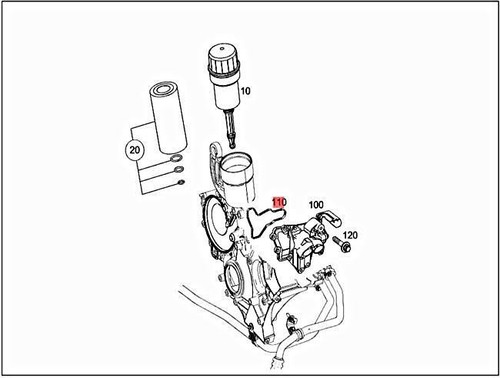 10
20
110
100
120