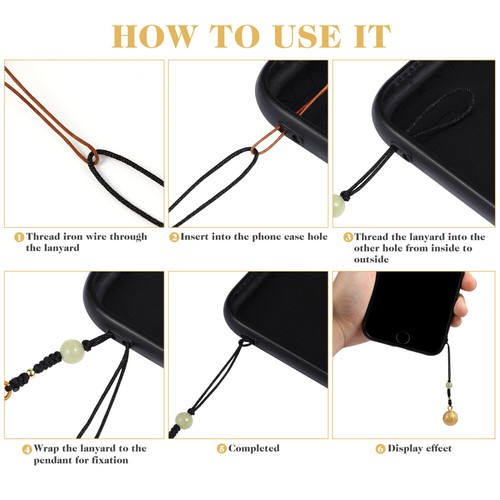 HOW TO USE IT

1 Thread iron wire through the lanyard

2 Insert into the phone case hole

3 Thread the lanyard into the other hole from inside to outside

4 Wrap the lanyard to the pendant for fixation

5 Completed

6 Display effect