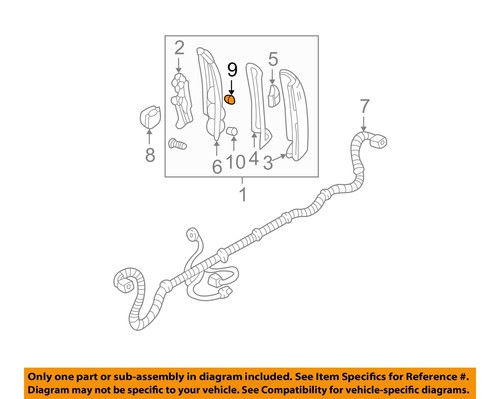 2
9
5
7
8
6
10
4
3
1

Only one part or sub-assembly in diagram included. See Item Specifics for Reference #.
Diagram may not be specific to your vehicle. See Compatibility for vehicle-specific diagrams.