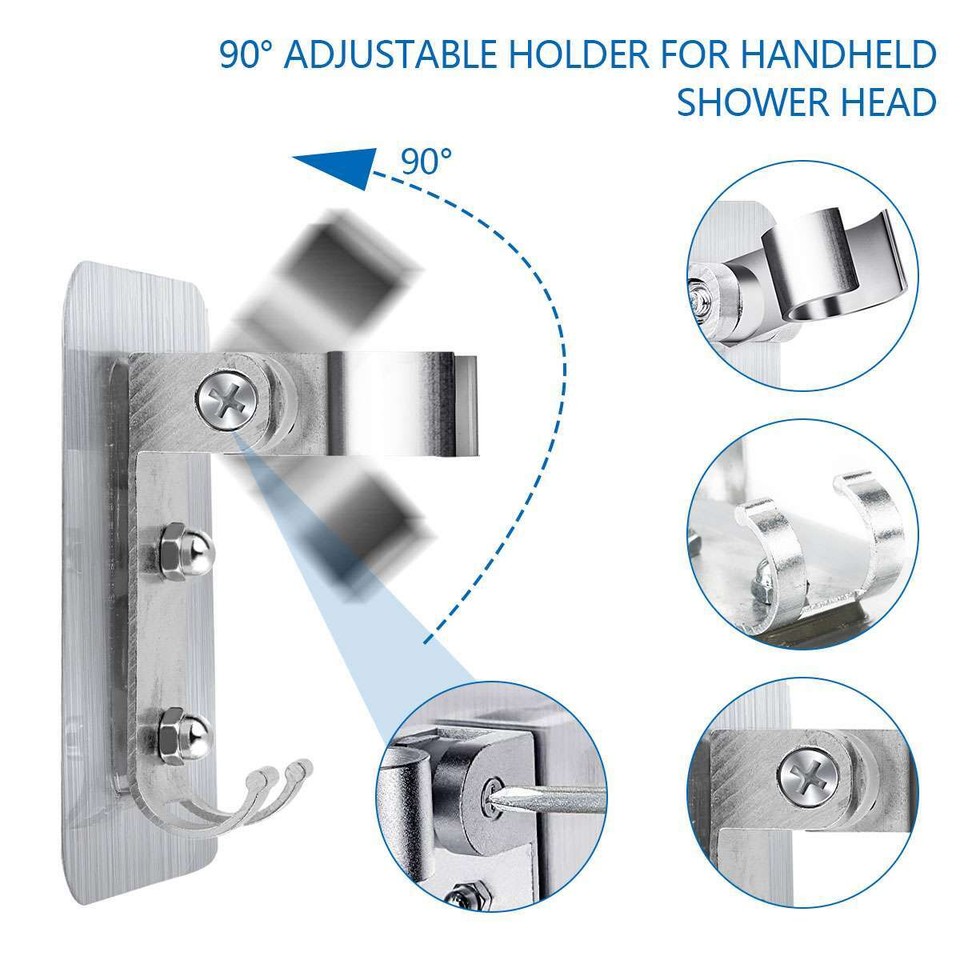 90° ADJUSTABLE HOLDER FOR HANDHELD SHOWER HEAD

90°