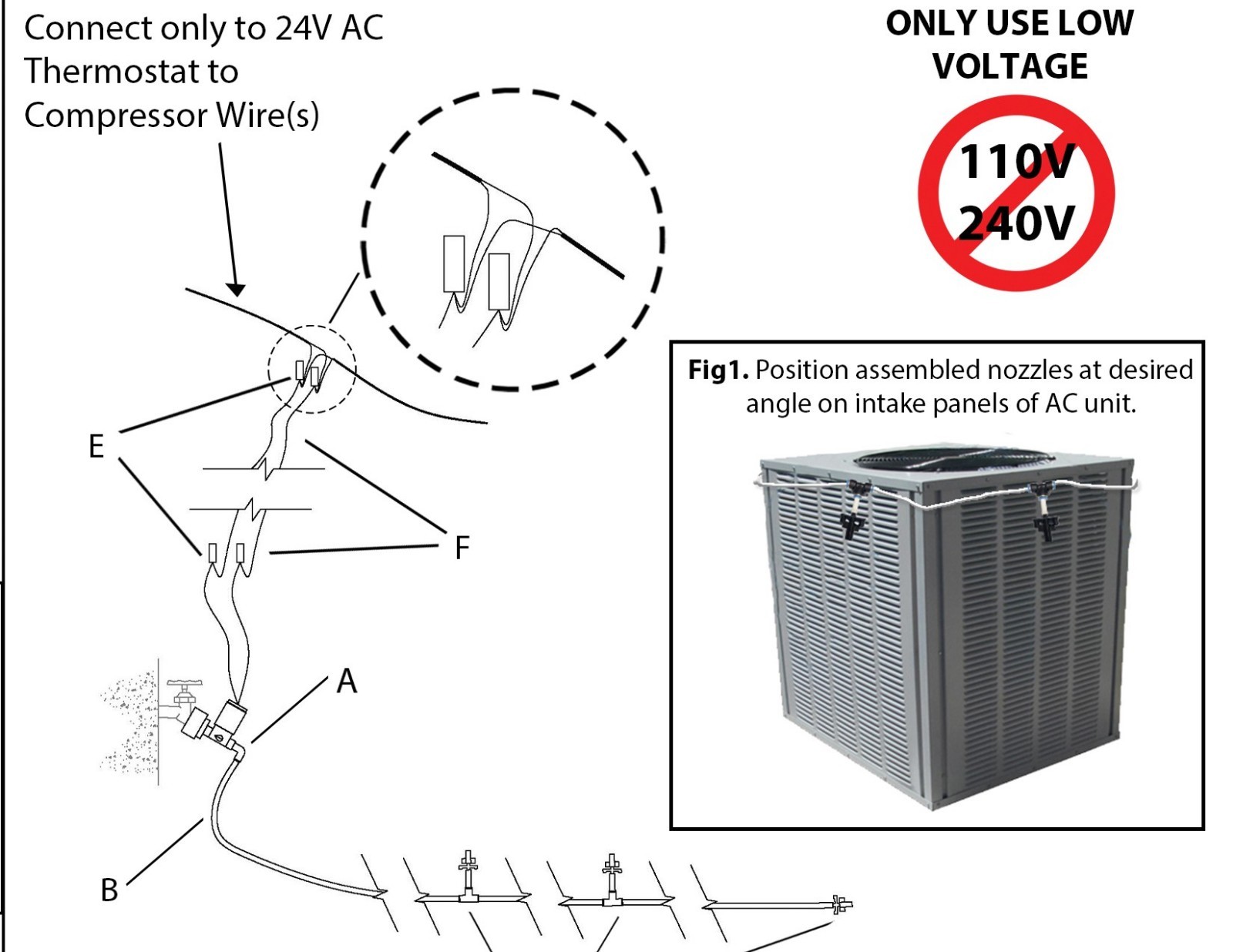 Connect only to 24V AC Thermostat to Compressor Wire(s)

ONLY USE LOW VOLTAGE

110V
240V

Fig1. Position assembled nozzles at desired angle on intake panels of AC unit.

E

F

A

B