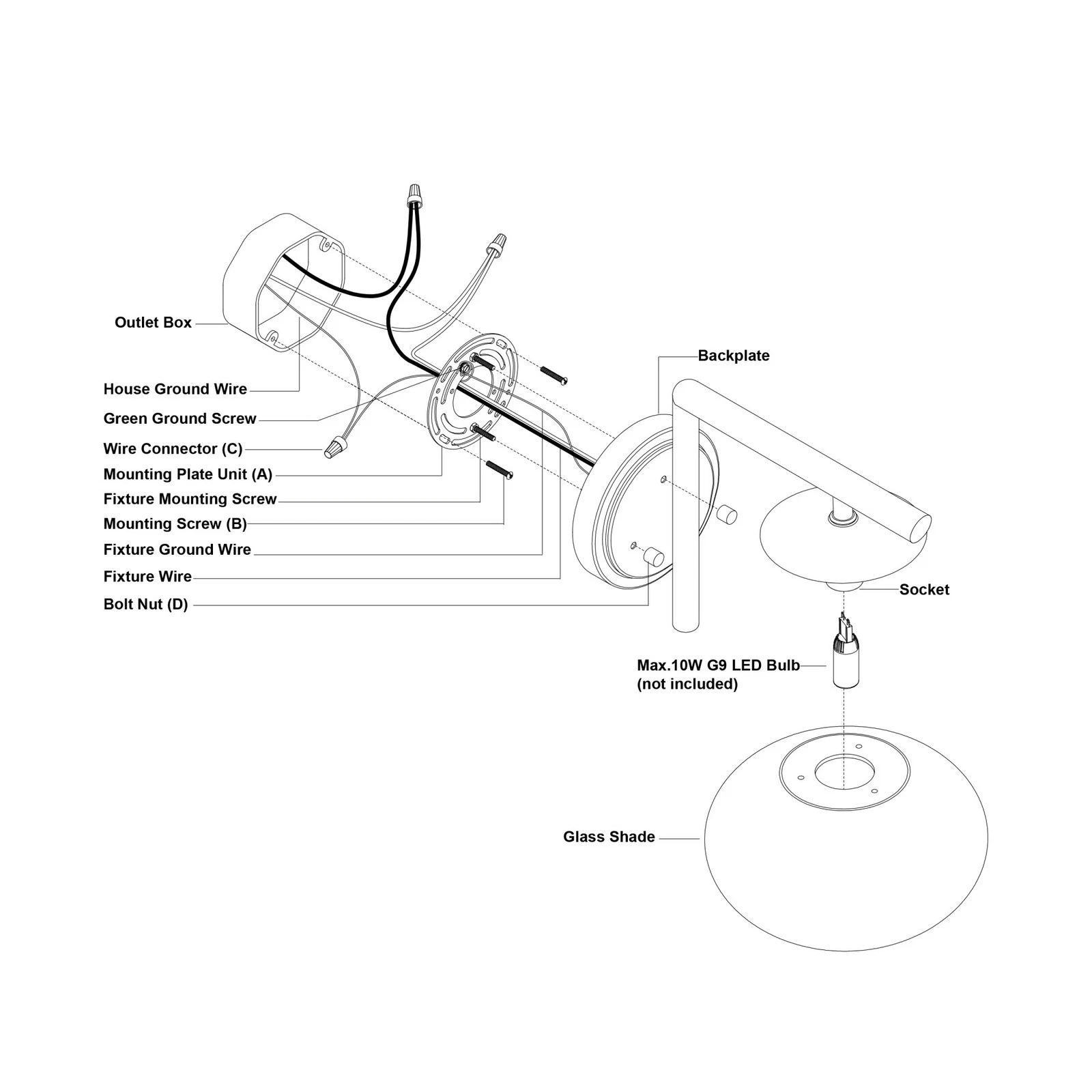 Outlet Box

House Ground Wire

Green Ground Screw

Wire Connector (C)

Mounting Plate Unit (A)

Fixture Mounting Screw

Mounting Screw (B)

Fixture Ground Wire

Fixture Wire

Bolt Nut (D)

Backplate

Socket

Max.10W G9 LED Bulb
(not included)

Glass Shade