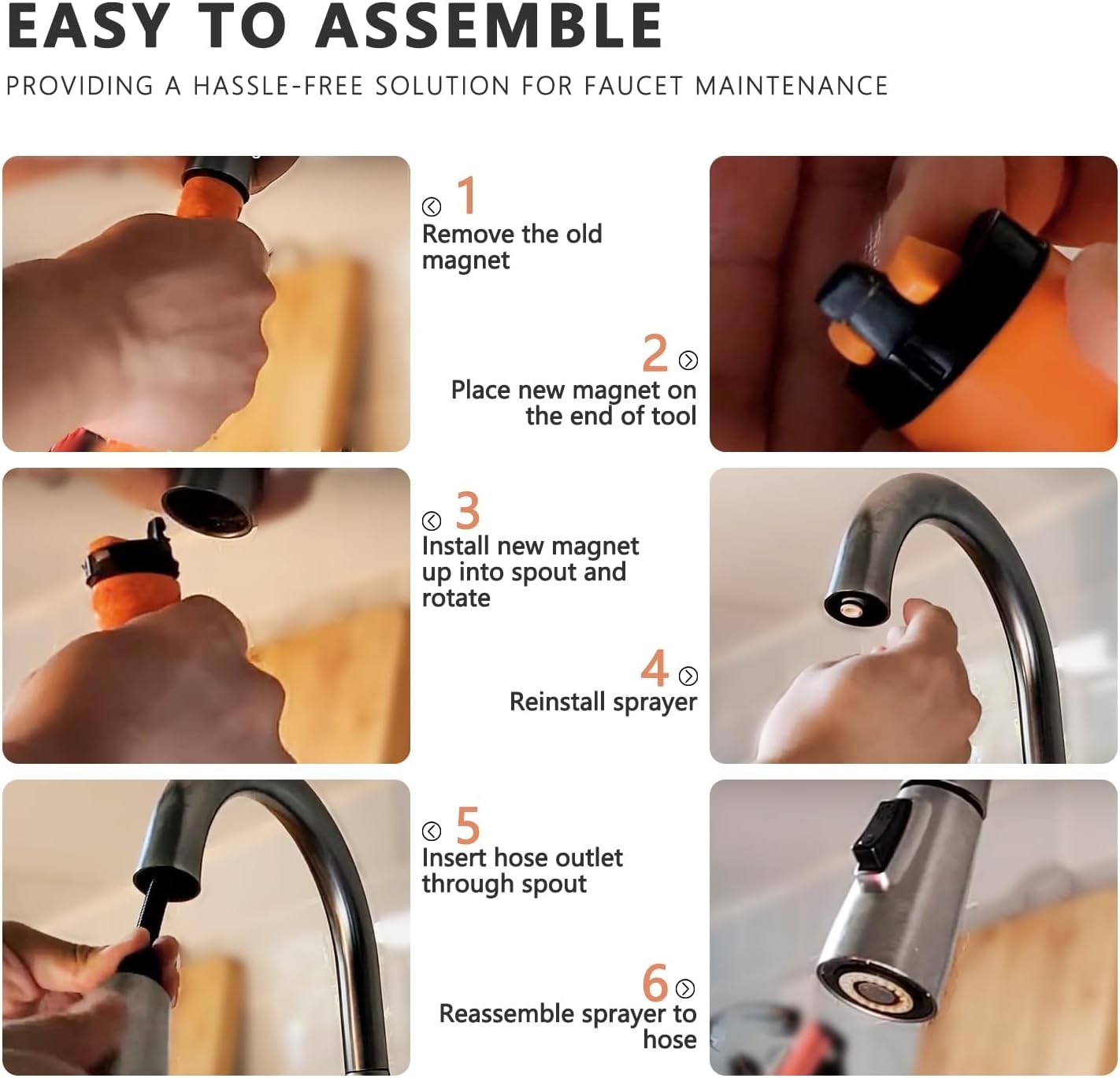 EASY TO ASSEMBLE

PROVIDING A HASSLE-FREE SOLUTION FOR FAUCET MAINTENANCE

1
Remove the old magnet

2
Place new magnet on the end of tool

3
Install new magnet up into spout and rotate

4
Reinstall sprayer

5
Insert hose outlet through spout

6
Reassemble sprayer to hose