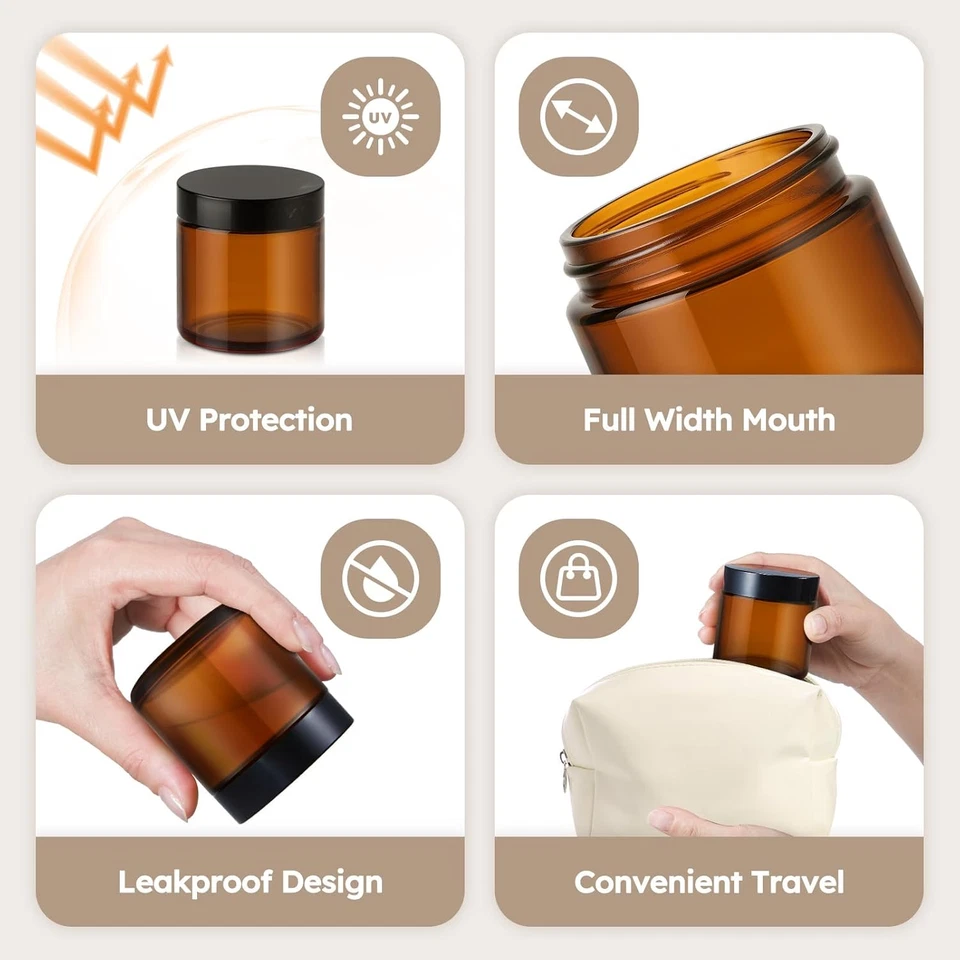 UV

UV Protection

Full Width Mouth

Leakproof Design

Convenient Travel