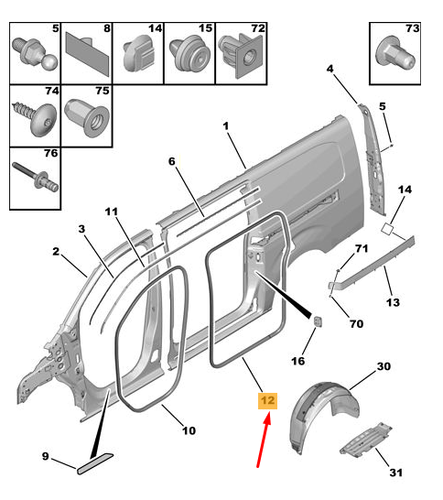 5
8
14
15
72
73
74
75
76
4
5
1
6
14
11
3
2
71
13
70
16
30
12
10
9
31