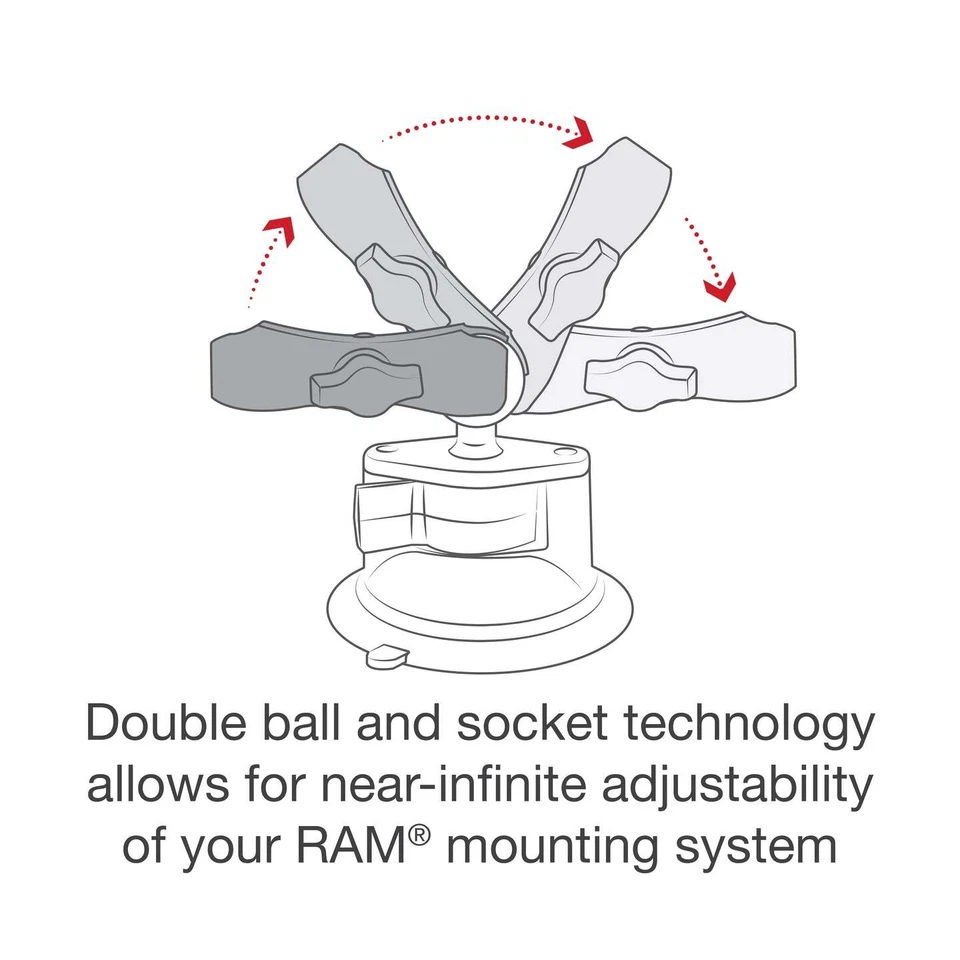 Double ball and socket technology allows for near-infinite adjustability of your RAM® mounting system