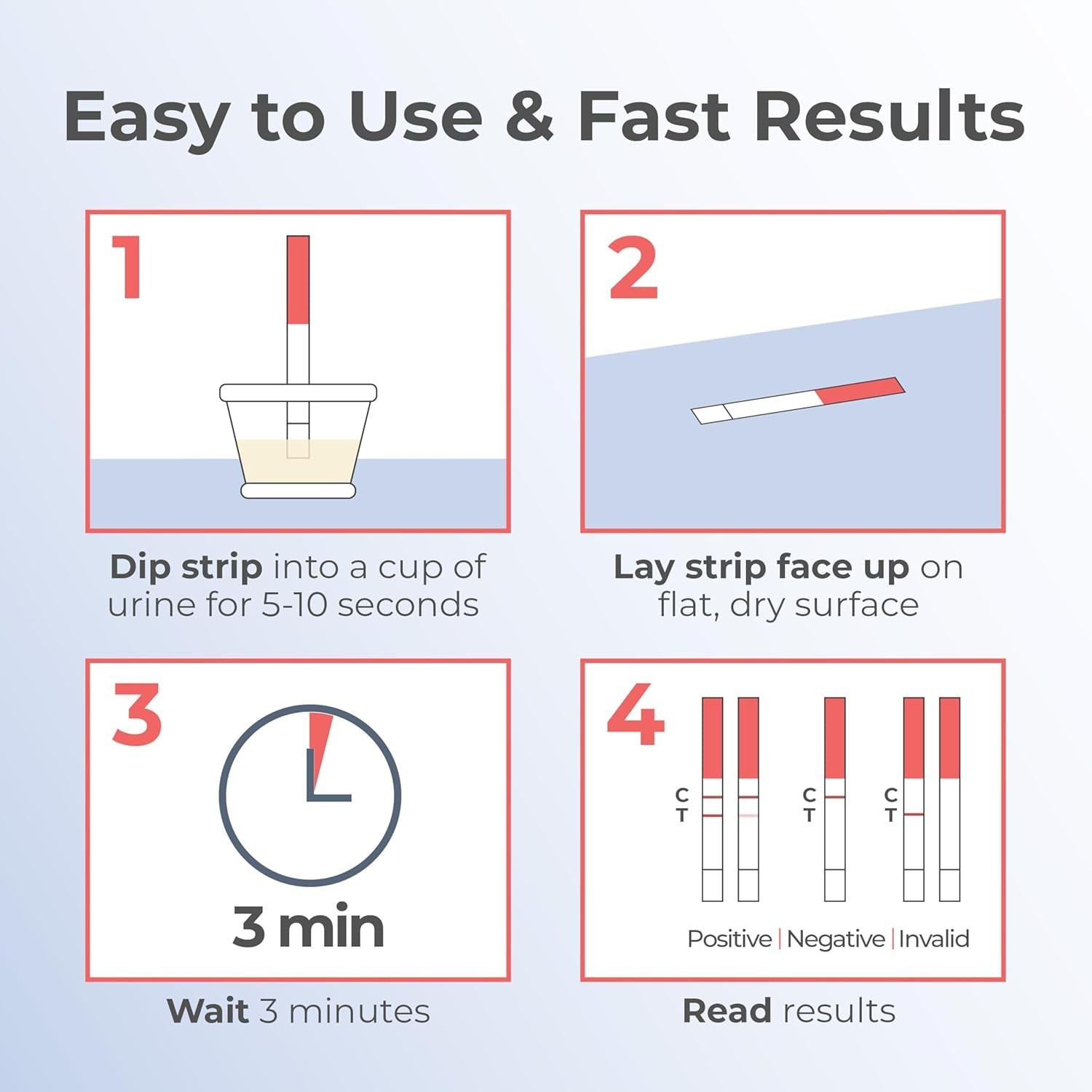 Easy to Use & Fast Results

1

Dip strip into a cup of urine for 5-10 seconds

2

Lay strip face up on flat, dry surface

3

3 min

Wait 3 minutes

4

C
T

C
T

C
T

Positive | Negative | Invalid

Read results