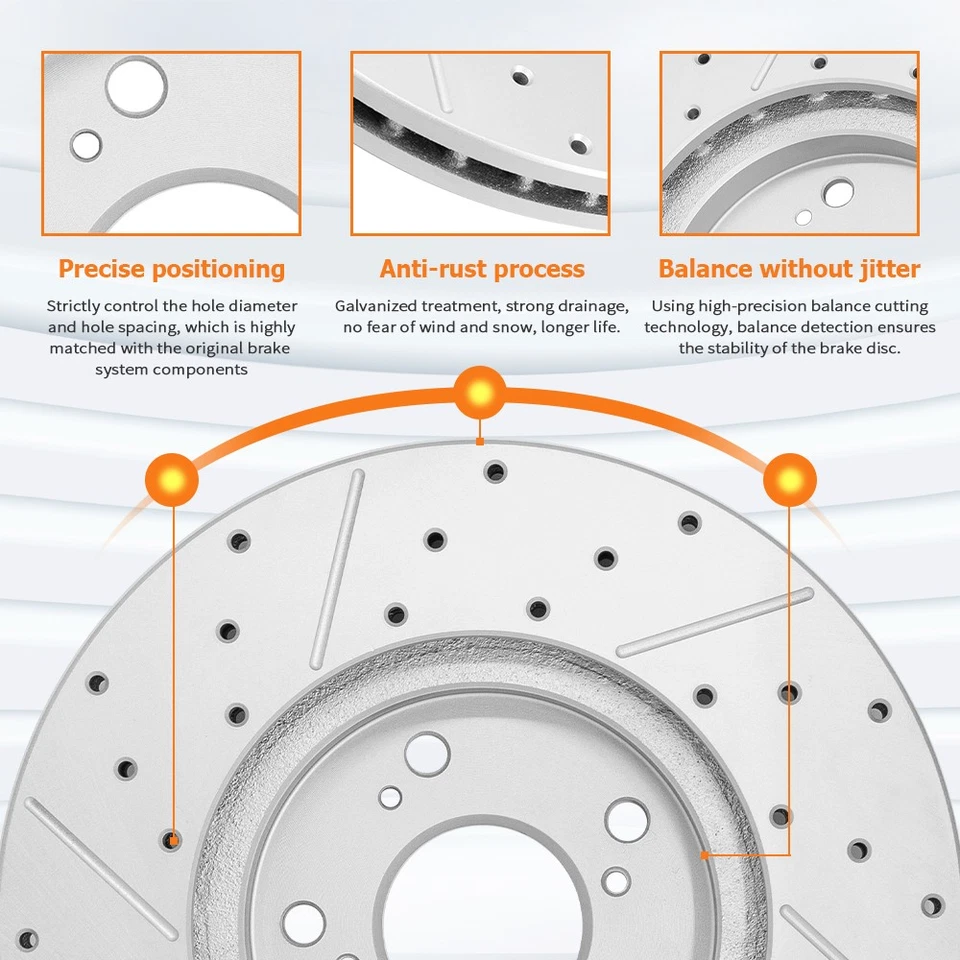 Precise positioning

Strictly control the hole diameter and hole spacing, which is highly matched with the original brake system components

Anti-rust process

Galvanized treatment, strong drainage, no fear of wind and snow, longer life.

Balance without jitter

Using high-precision balance cutting technology, balance detection ensures the stability of the brake disc.