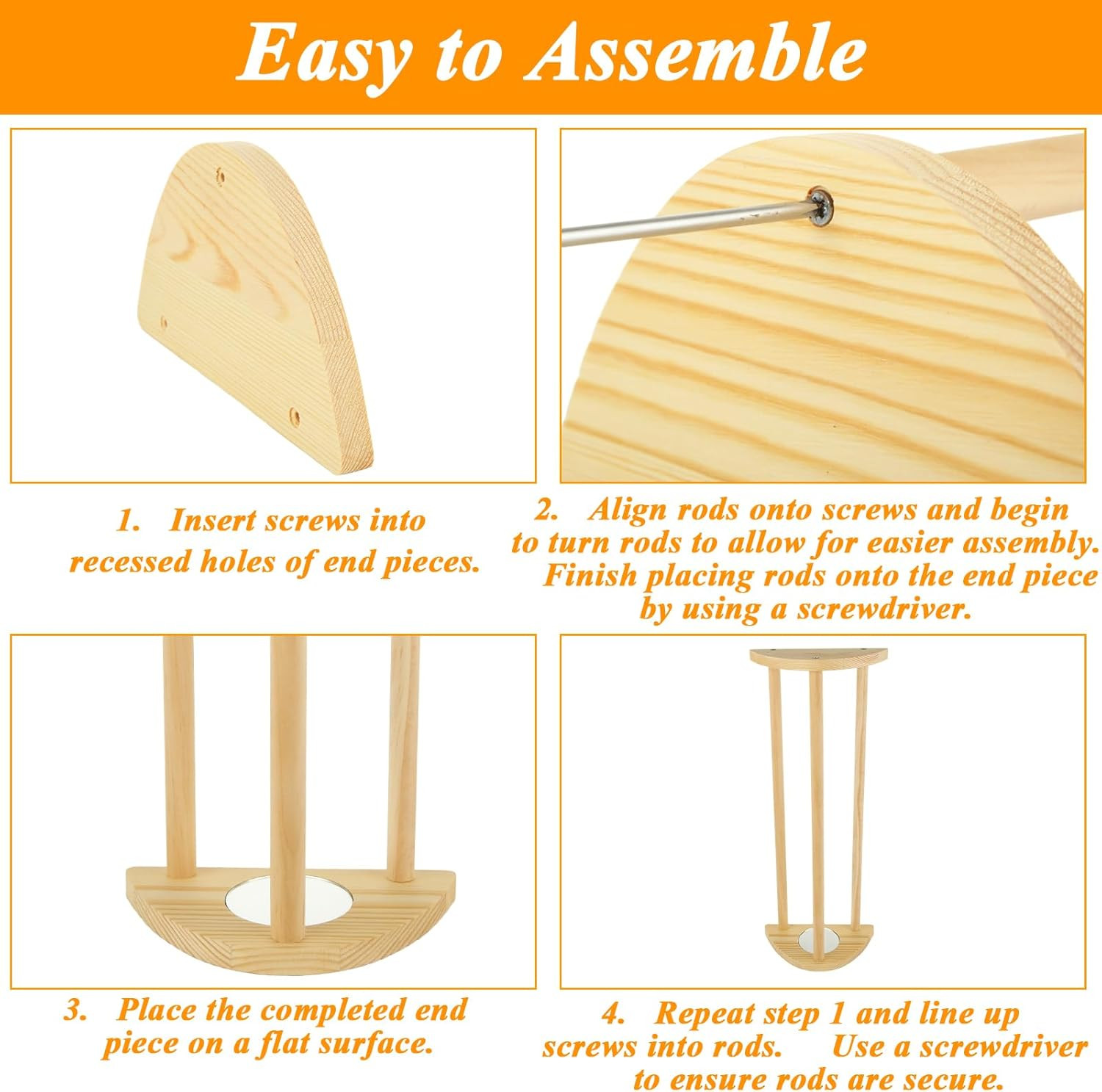 Easy to Assemble

1. Insert screws into recessed holes of end pieces.

2. Align rods onto screws and begin to turn rods to allow for easier assembly. Finish placing rods onto the end piece by using a screwdriver.

3. Place the completed end piece on a flat surface.

4. Repeat step 1 and line up screws into rods. Use a screwdriver to ensure rods are secure.