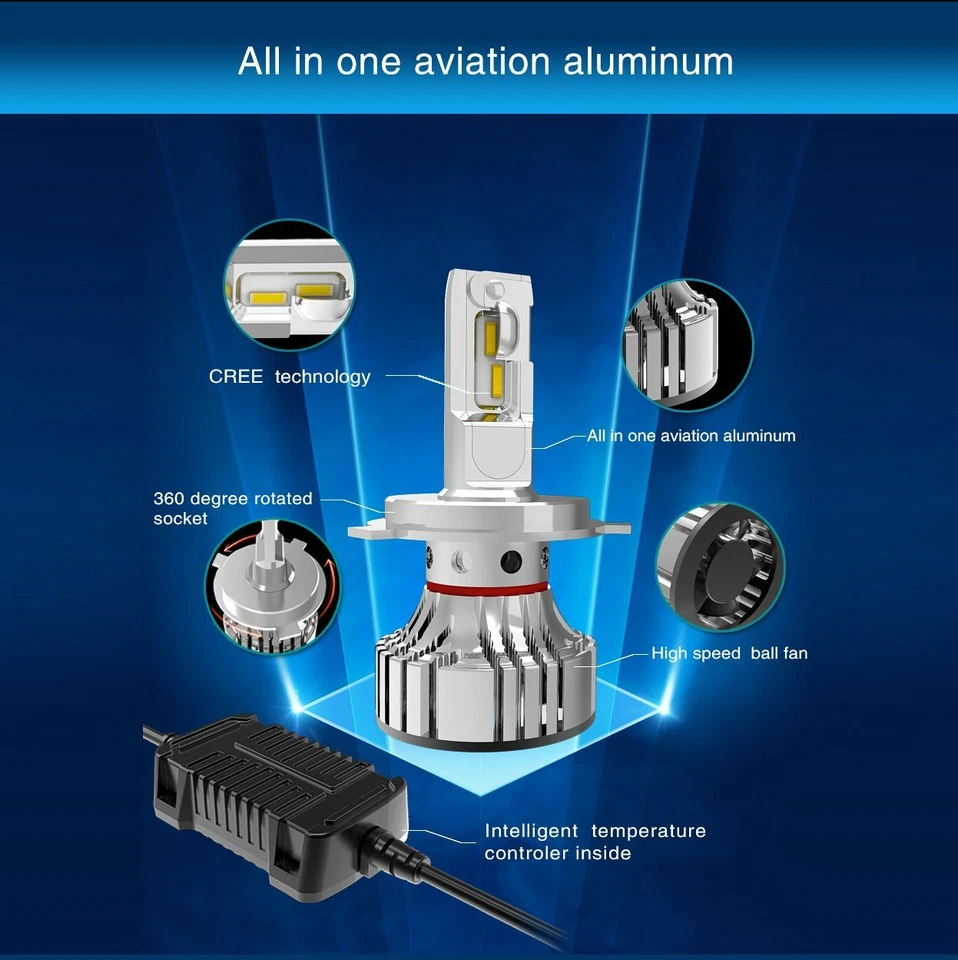 All in one aviation aluminum

CREE technology

All in one aviation aluminum

360 degree rotated socket

High speed ball fan

Intelligent temperature controler inside