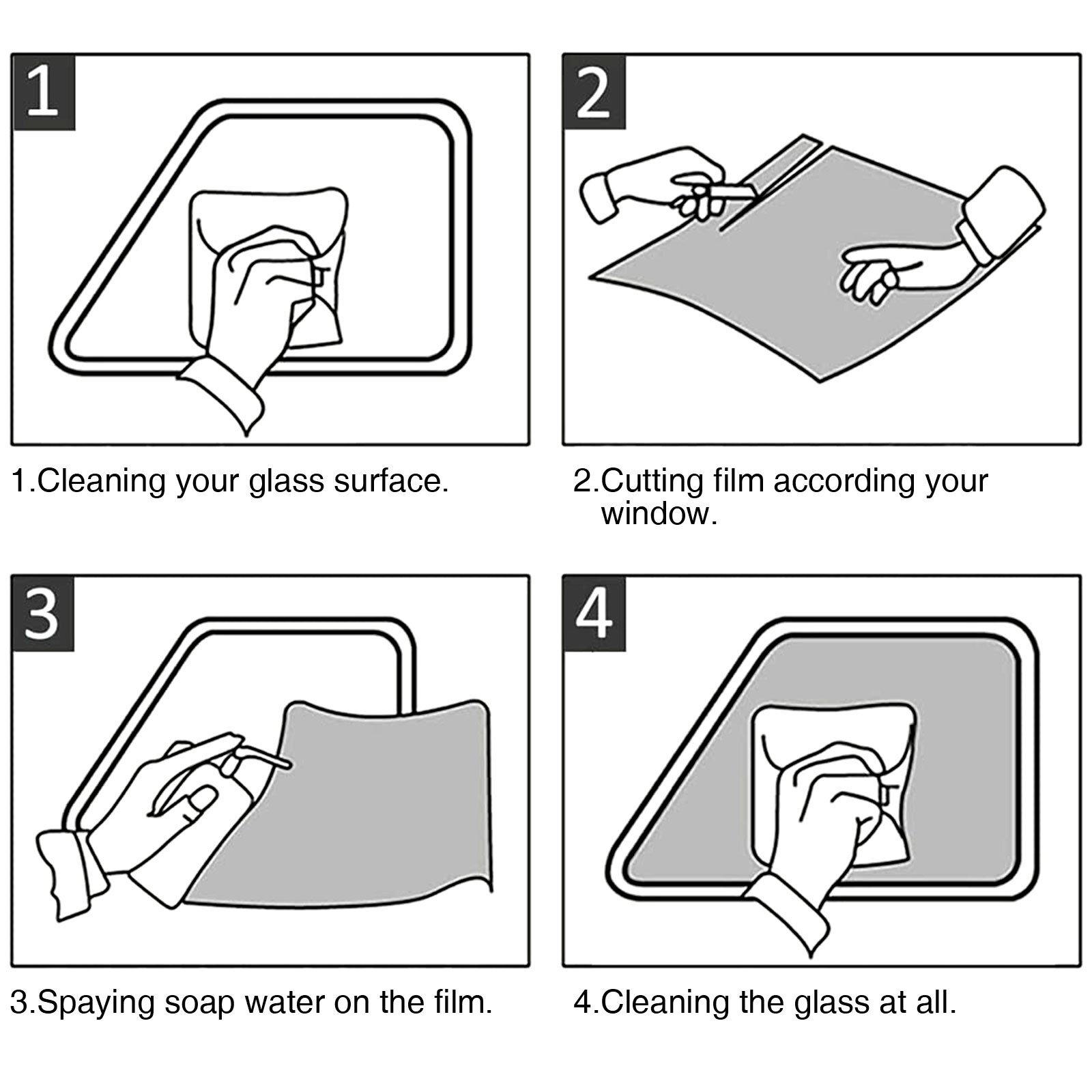 1

1.Cleaning your glass surface.

2

2.Cutting film according your window.

3

3.Spaying soap water on the film.

4

4.Cleaning the glass at all.