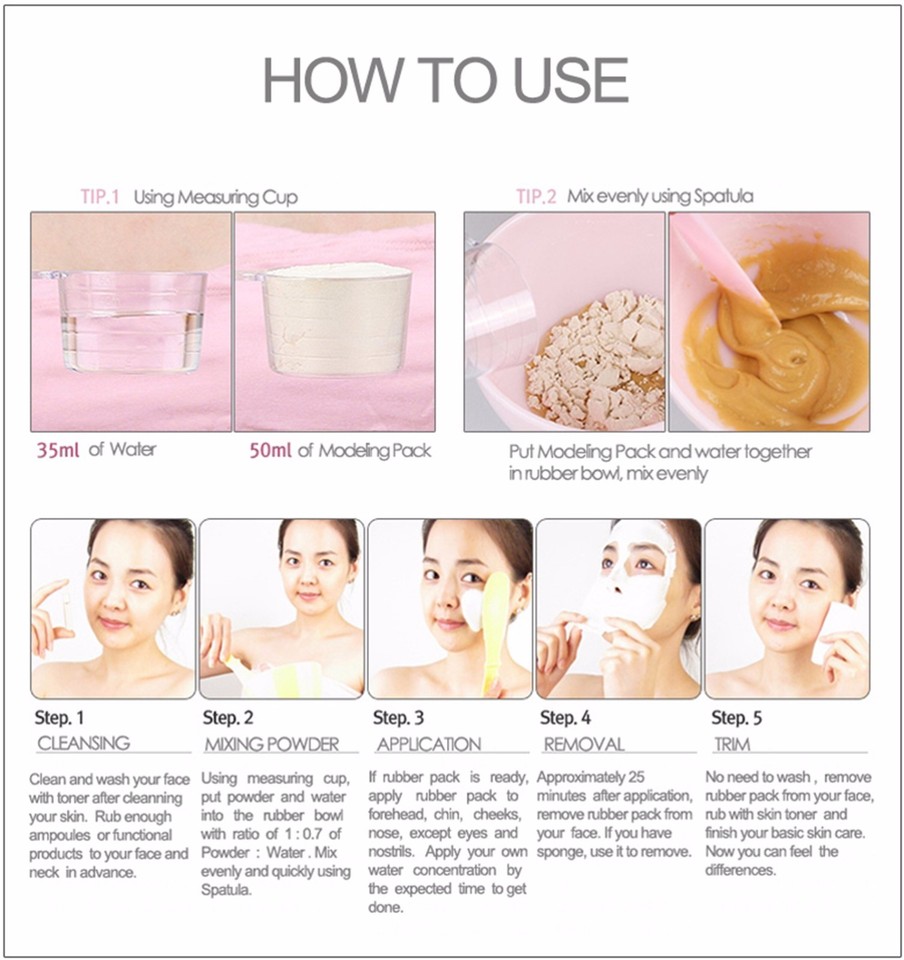 HOW TO USE

TIP.1 Using Measuring Cup

35ml of Water

50ml of Modeling Pack

TIP.2 Mix evenly using Spatula

Put Modeling Pack and water together in rubber bowl, mix evenly

Step. 1
CLEANSING

Clean and wash your face with toner after cleanning your skin. Rub enough ampoules or functional products to your face and neck in advance.

Step. 2
MIXING POWDER

Using measuring cup, put powder and water into the rubber bowl with ratio of 1 : 0.7 of Powder : Water . Mix evenly and quickly using Spatula.

Step. 3
APPLICATION

If rubber pack is ready, apply rubber pack to forehead, chin, cheeks, nose, except eyes and nostrils. Apply your own water concentration by the expected time to get done.

Step. 4
REMOVAL

Approximately 25 minutes after application, remove rubber pack from your face. If you have sponge, use it to remove.

Step. 5
TRIM

No need to wash , remove rubber pack from your face, rub with skin toner and finish your basic skin care. Now you can feel the differences.