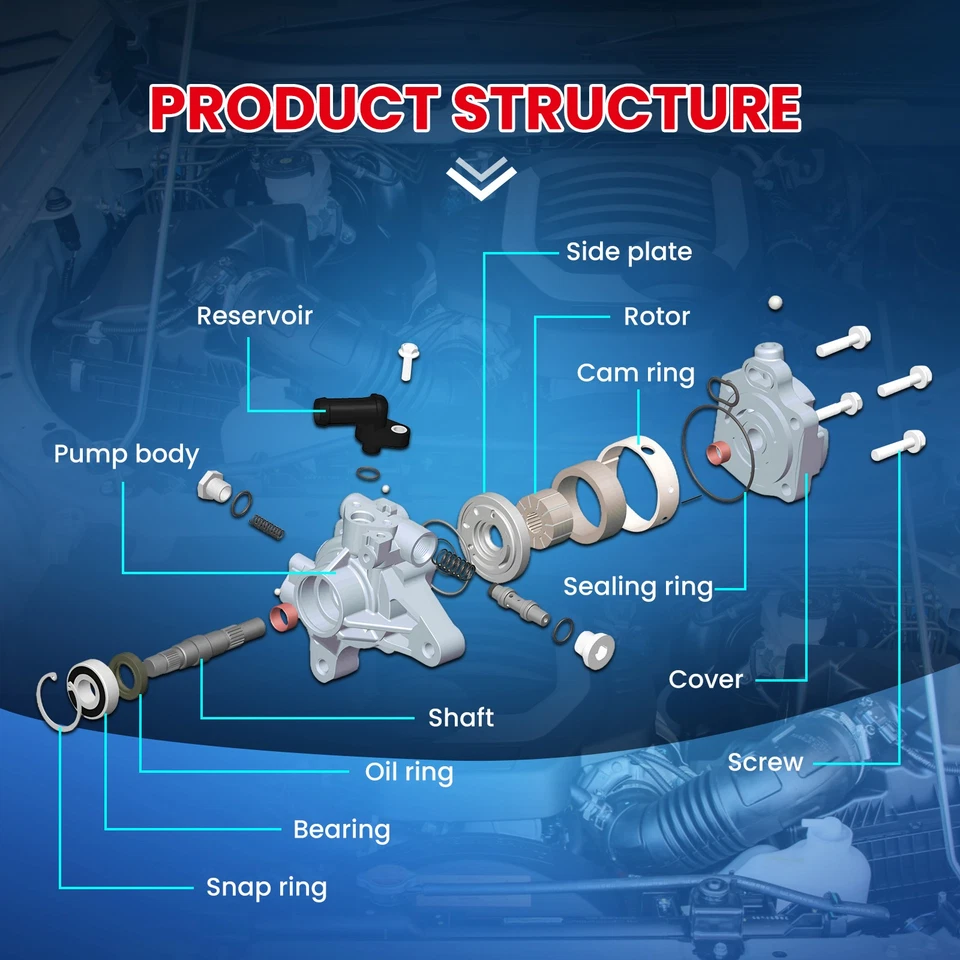 PRODUCT STRUCTURE

Side plate

Reservoir

Rotor

Cam ring

Pump body

Sealing ring

Cover

Shaft

Screw

Oil ring

Bearing

Snap ring