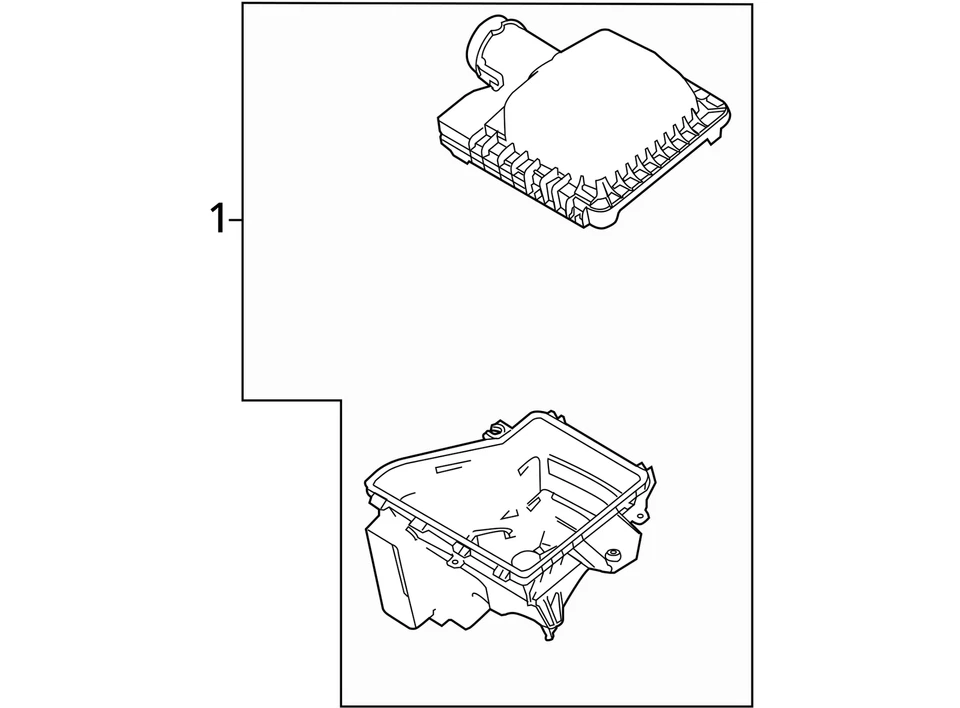 1