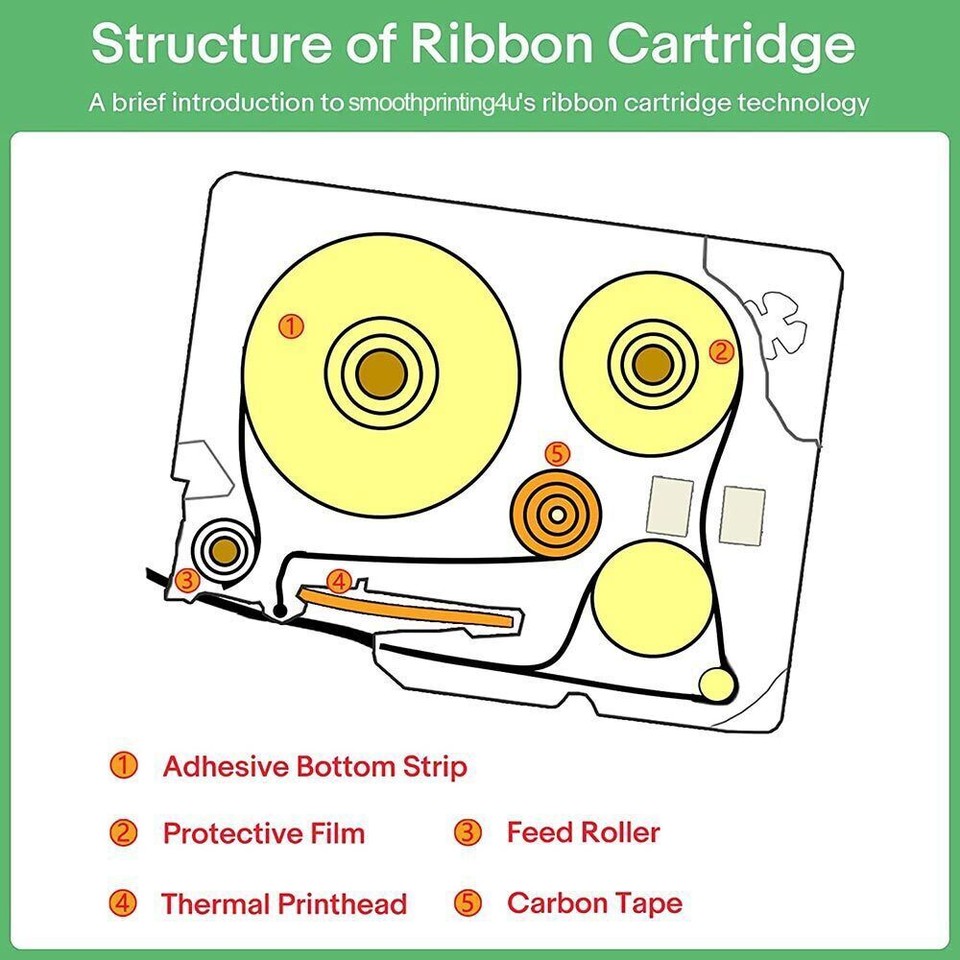 Structure of Ribbon Cartridge

A brief introduction to smoothprinting4u's ribbon cartridge technology

①

②

⑤

③

④

① Adhesive Bottom Strip

② Protective Film

③ Feed Roller

④ Thermal Printhead

⑤ Carbon Tape