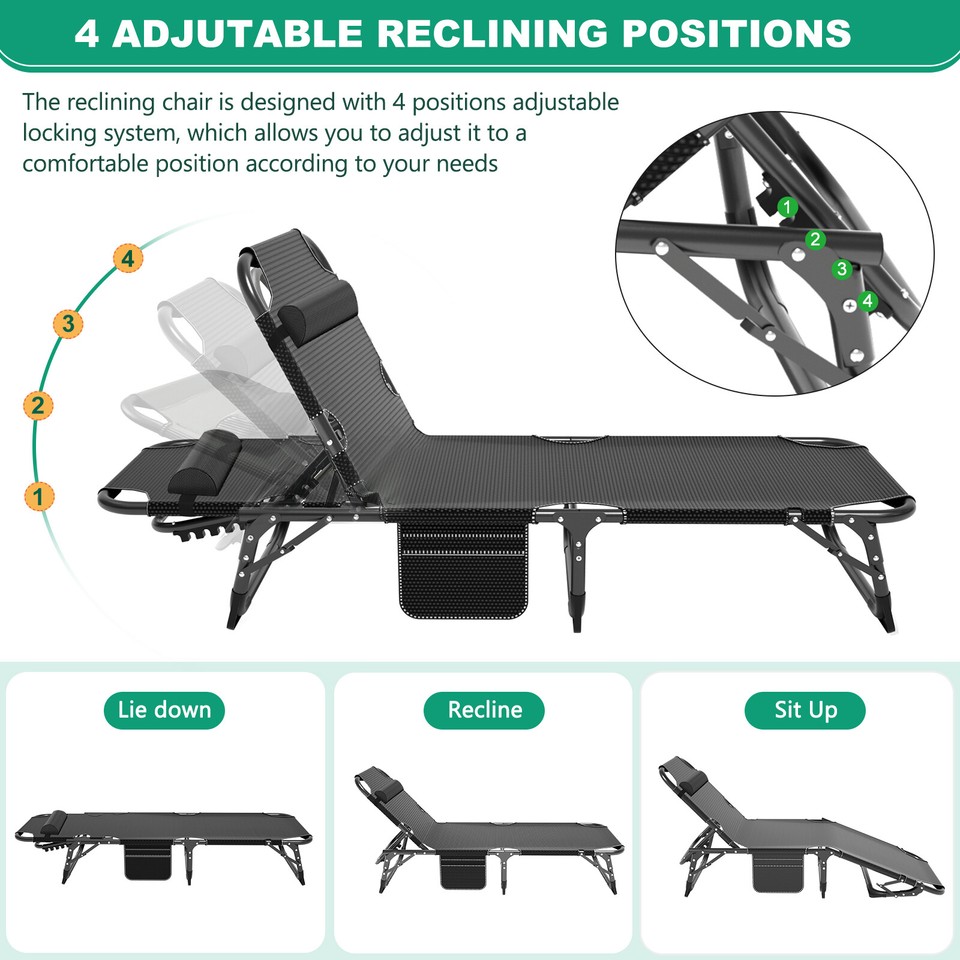 4 ADJUTABLE RECLINING POSITIONS

The reclining chair is designed with 4 positions adjustable locking system, which allows you to adjust it to a comfortable position according to your needs

4

3

2

1

1

2

3

4

Lie down

Recline

Sit Up