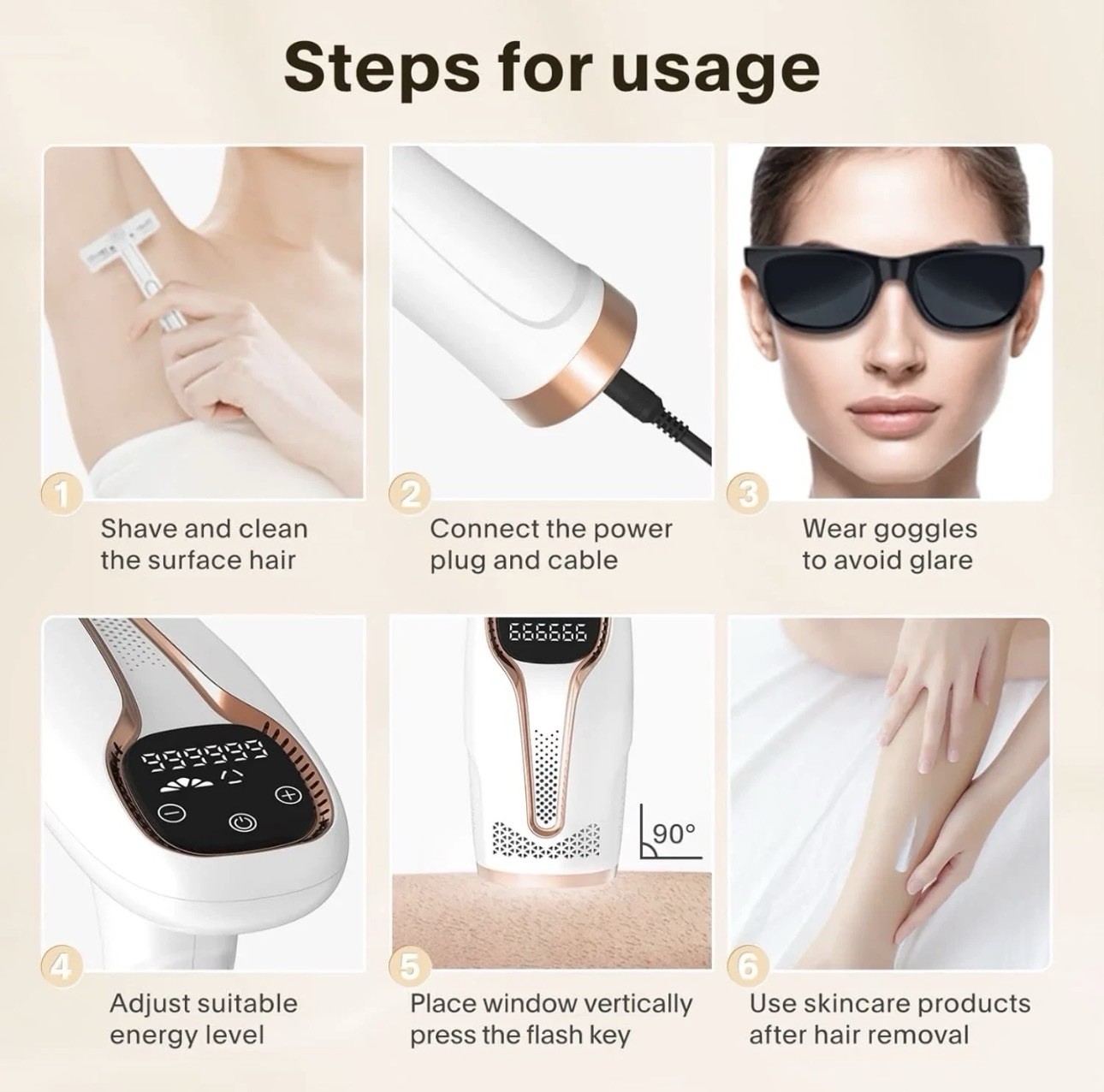 Steps for usage

1
Shave and clean the surface hair

2
Connect the power plug and cable

3
Wear goggles to avoid glare

999999

4
Adjust suitable energy level

666666

90°

5
Place window vertically press the flash key

6
Use skincare products after hair removal