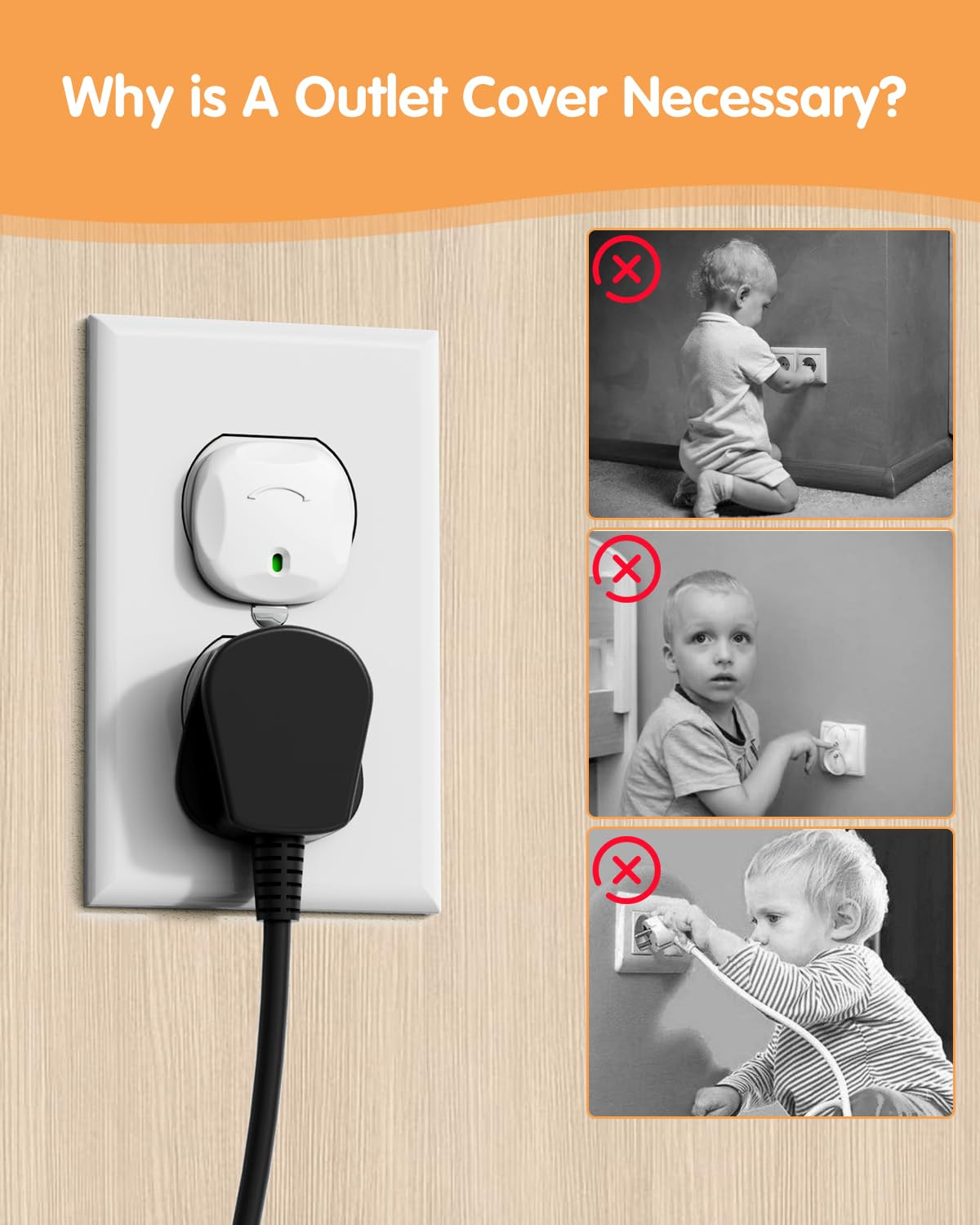 Why is A Outlet Cover Necessary?