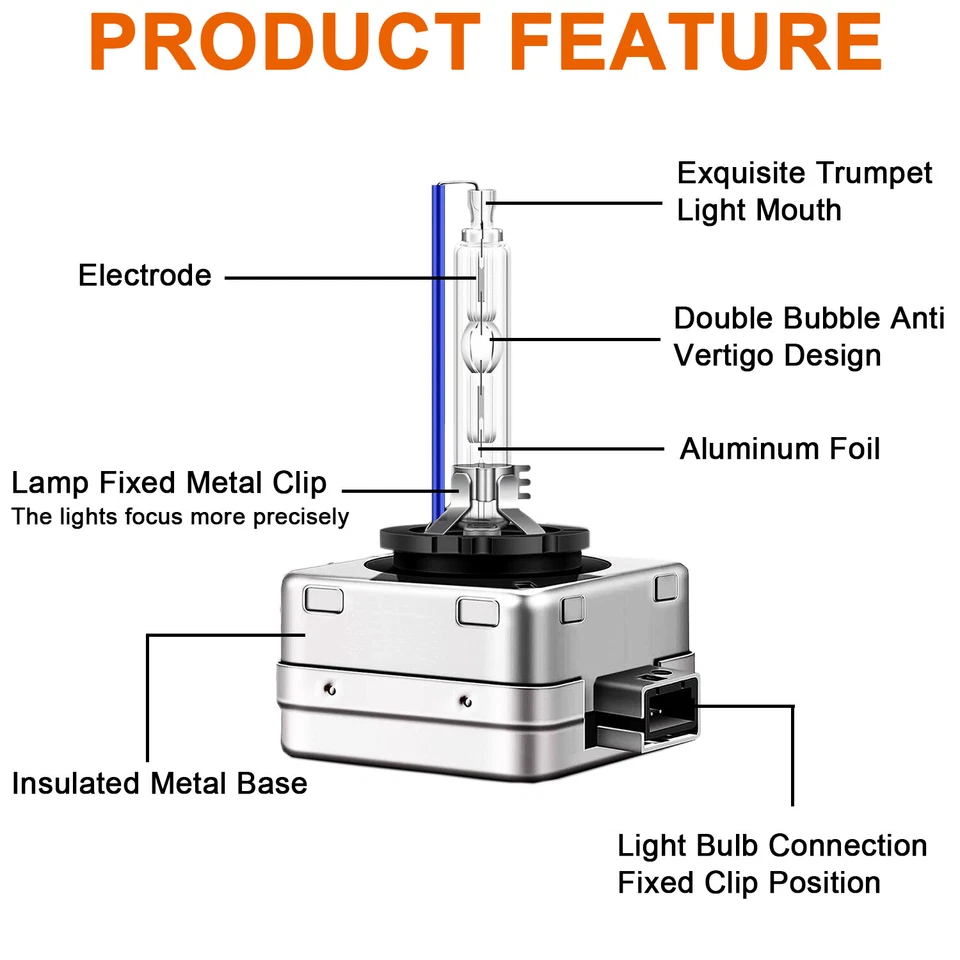 PRODUCT FEATURE

Exquisite Trumpet Light Mouth

Electrode

Double Bubble Anti Vertigo Design

Aluminum Foil

Lamp Fixed Metal Clip
The lights focus more precisely

Insulated Metal Base

Light Bulb Connection Fixed Clip Position