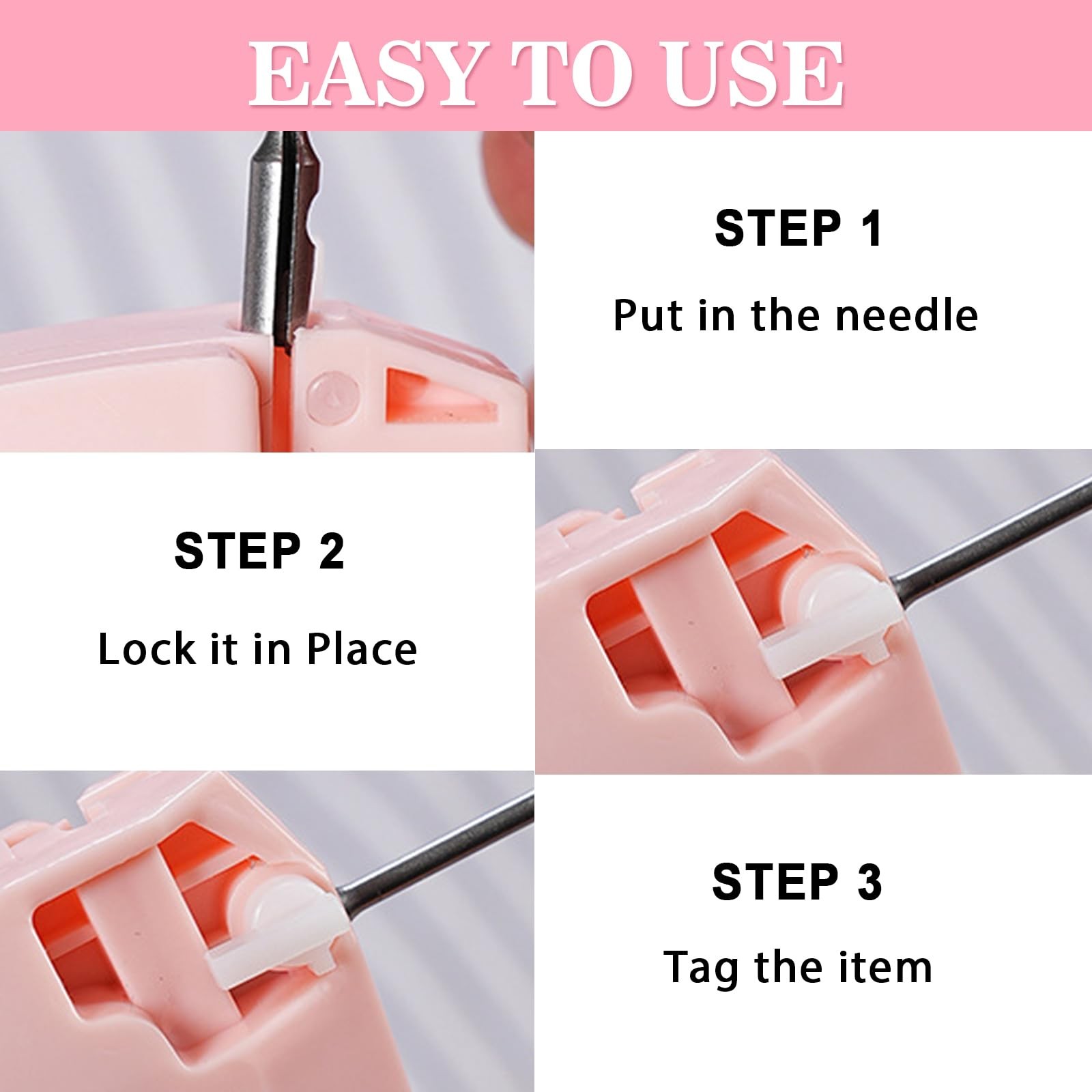 EASY TO USE

STEP 1

Put in the needle

STEP 2

Lock it in Place

STEP 3

Tag the item