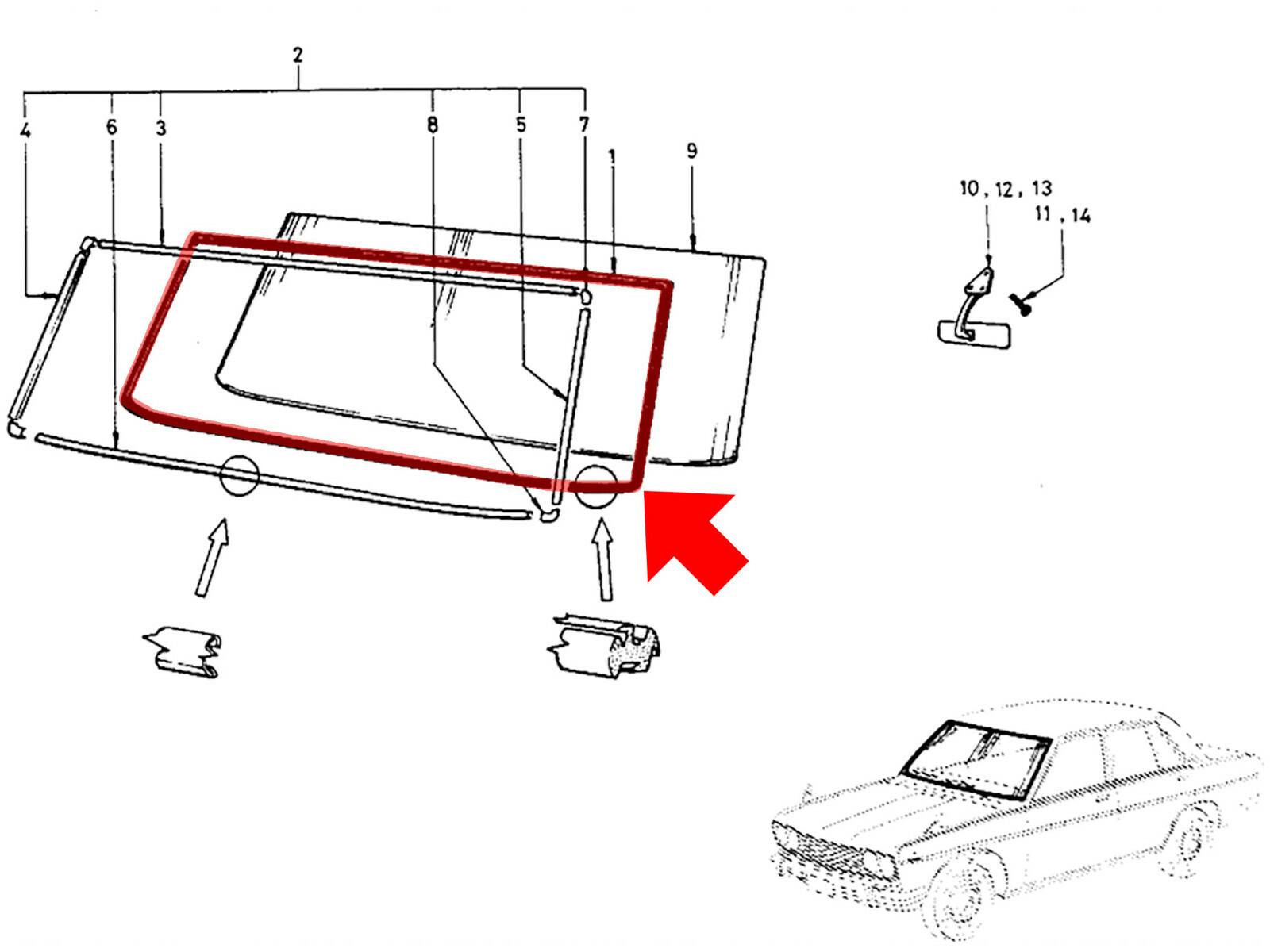 2
4
6
3
8
5
7
1
9
10, 12, 13
11, 14