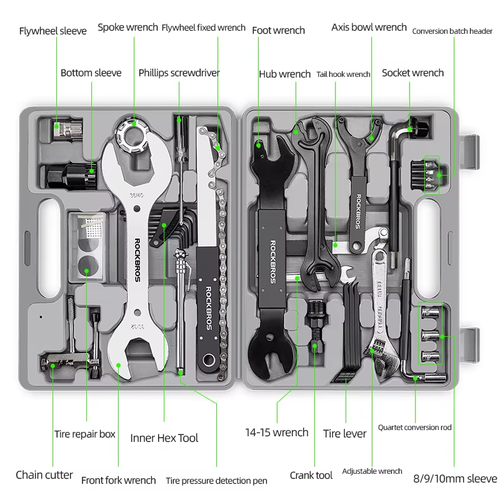 Flywheel sleeve
Spoke wrench
Flywheel fixed wrench
Foot wrench
Axis bowl wrench
Conversion batch header
Bottom sleeve
Phillips screwdriver
Hub wrench
Tail hook wrench
Socket wrench

ROCKBROS
ROCKBROS
ROCKBROS
ROCKBROS

Tire repair box
Inner Hex Tool
14-15 wrench
Tire lever
Quartet conversion rod
Chain cutter
Front fork wrench
Tire pressure detection pen
Crank tool
Adjustable wrench
8/9/10mm sleeve