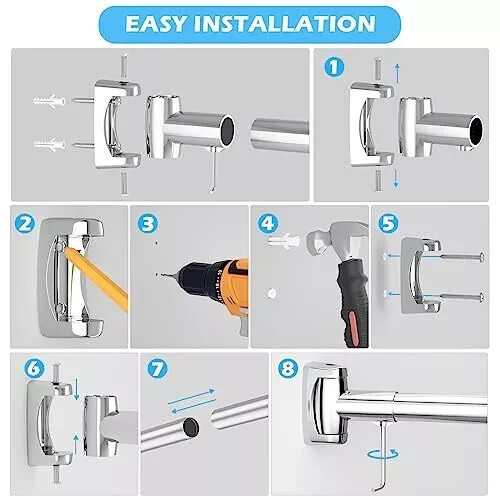 EASY INSTALLATION

1

2

3

4

5

6

7

8