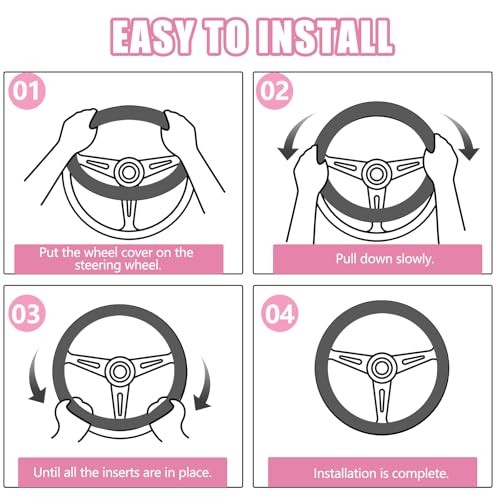 EASY TO INSTALL

01

Put the wheel cover on the steering wheel.

02

Pull down slowly.

03

Until all the inserts are in place.

04

Installation is complete.