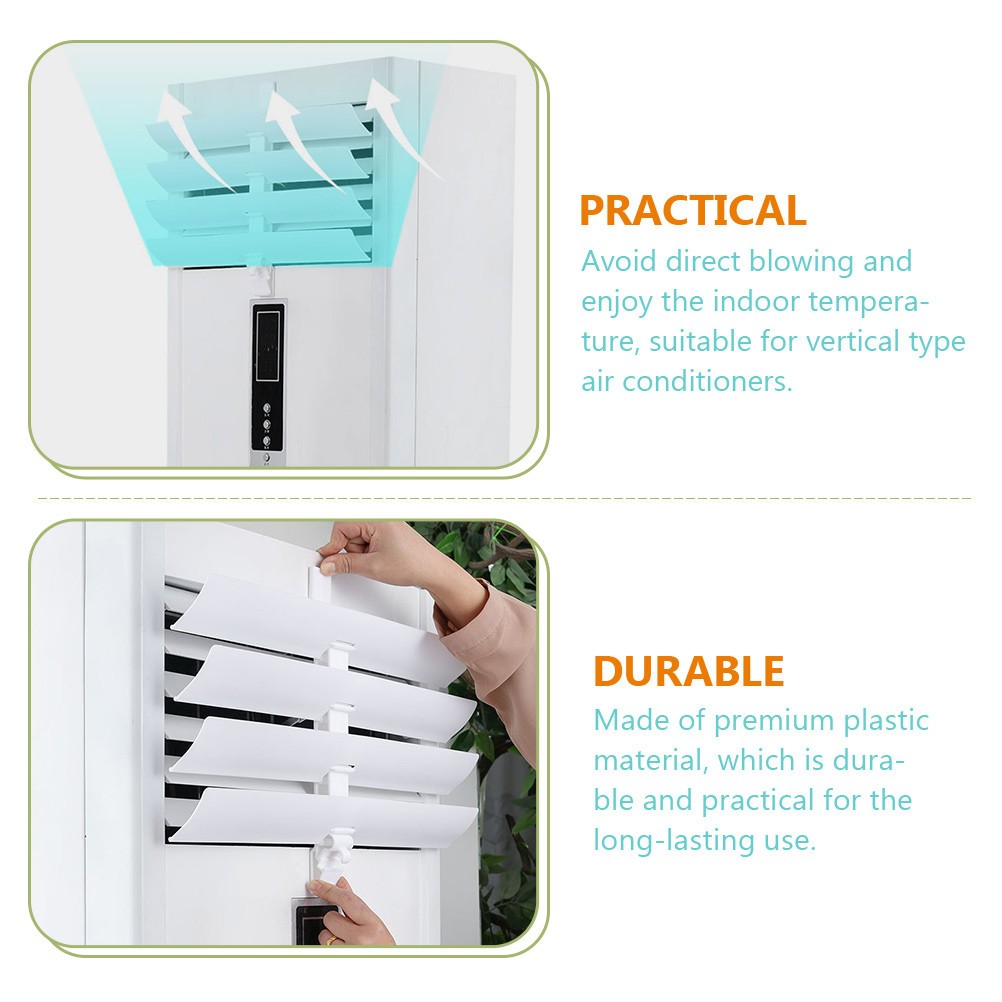 PRACTICAL
Avoid direct blowing and enjoy the indoor temperature, suitable for vertical type air conditioners.

DURABLE
Made of premium plastic material, which is durable and practical for the long-lasting use.