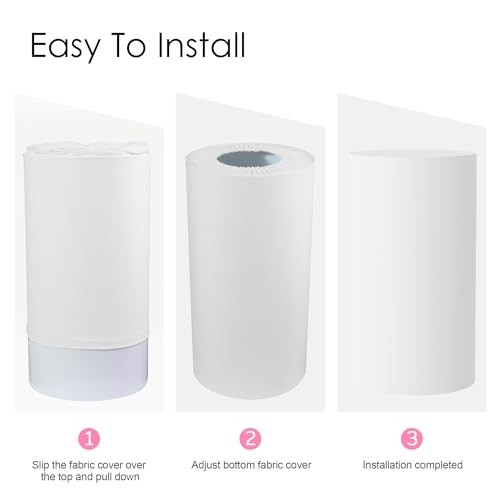 Easy To Install

1

Slip the fabric cover over the top and pull down

2

Adjust bottom fabric cover

3

Installation completed