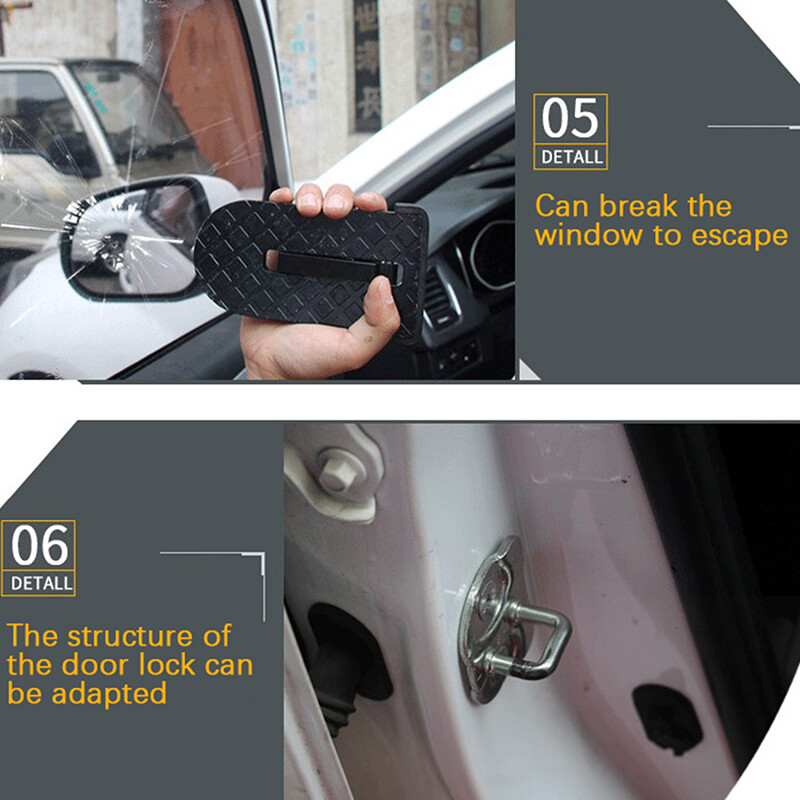 05
DETALL

Can break the window to escape

06
DETALL

The structure of the door lock can be adapted