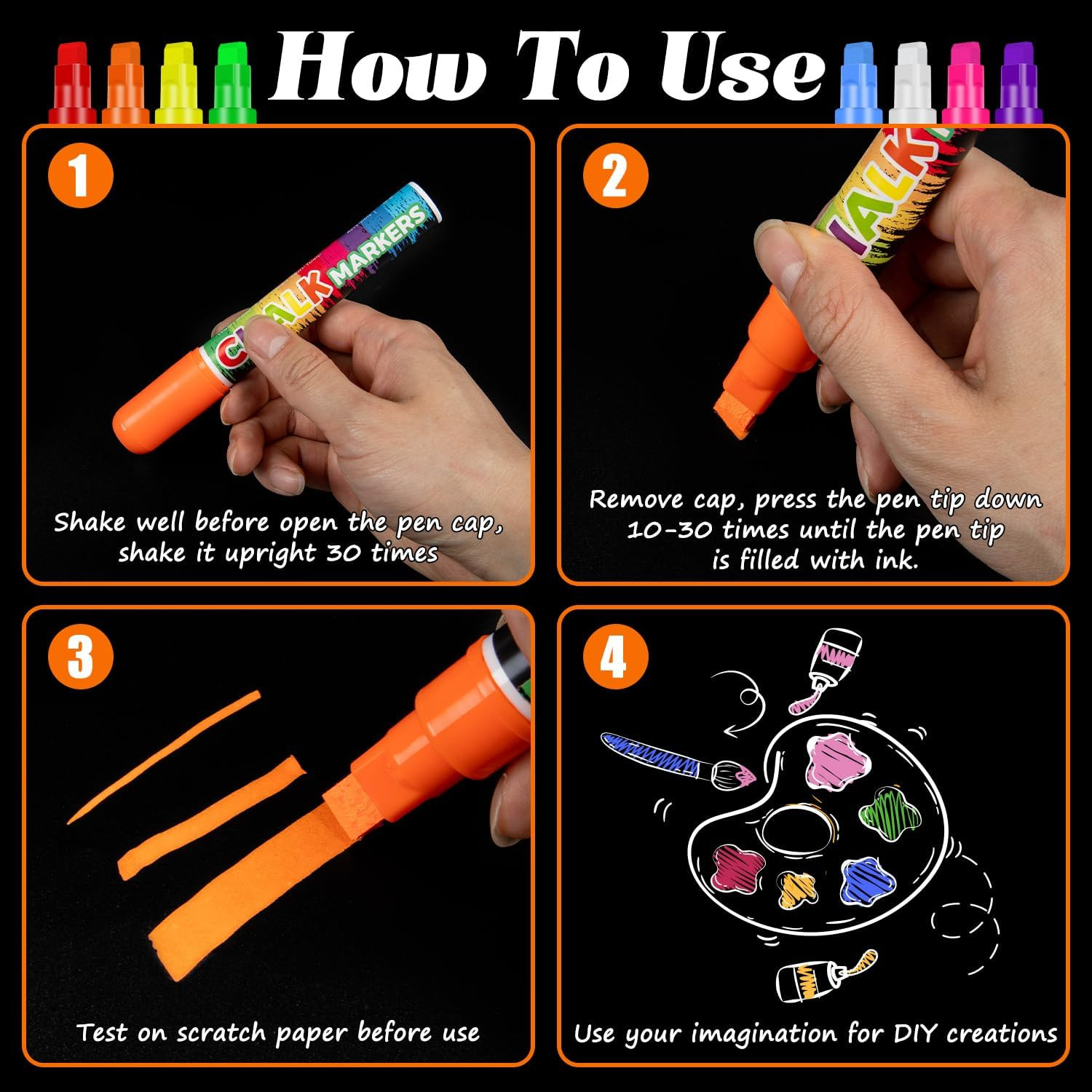 How To Use

1

CHALK MARKERS

Shake well before open the pen cap, shake it upright 30 times

2

ALK

Remove cap, press the pen tip down 10-30 times until the pen tip is filled with ink.

3

Test on scratch paper before use

4

Use your imagination for DIY creations