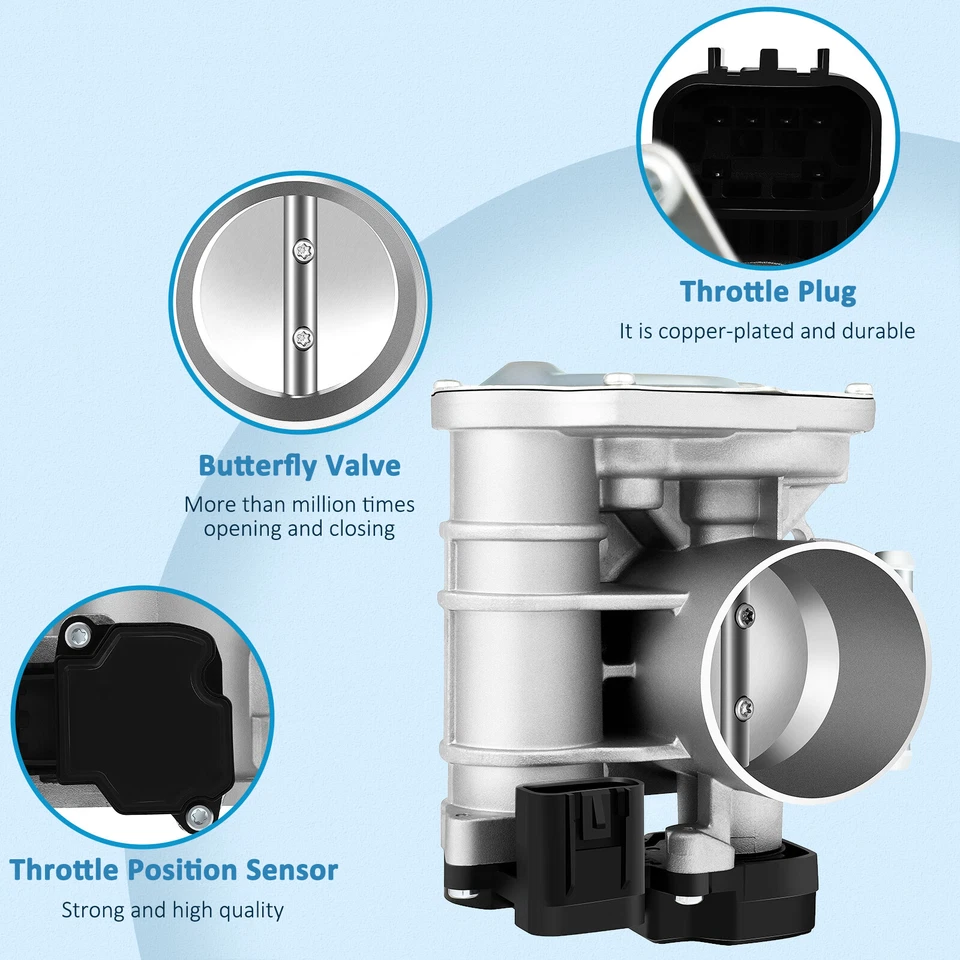 Throttle Plug

It is copper-plated and durable

Butterfly Valve

More than million times opening and closing

Throttle Position Sensor

Strong and high quality