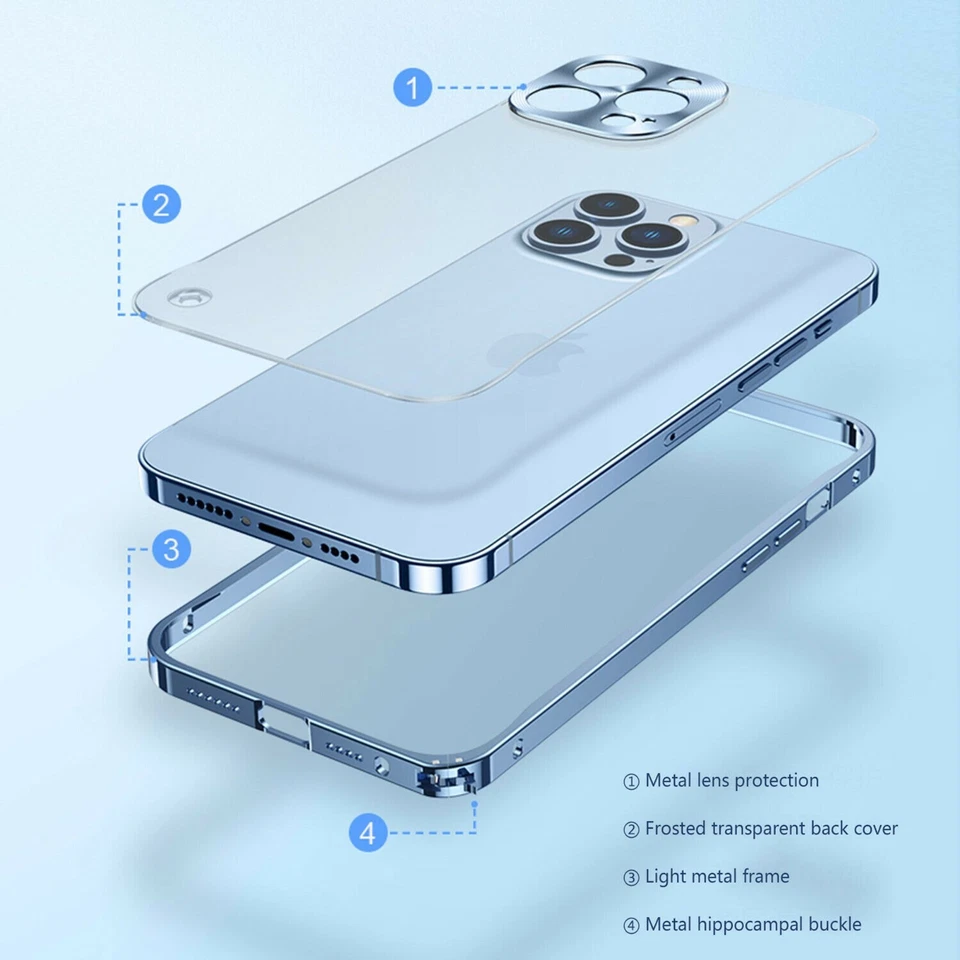 1

2

3

4

① Metal lens protection

② Frosted transparent back cover

③ Light metal frame

④ Metal hippocampal buckle