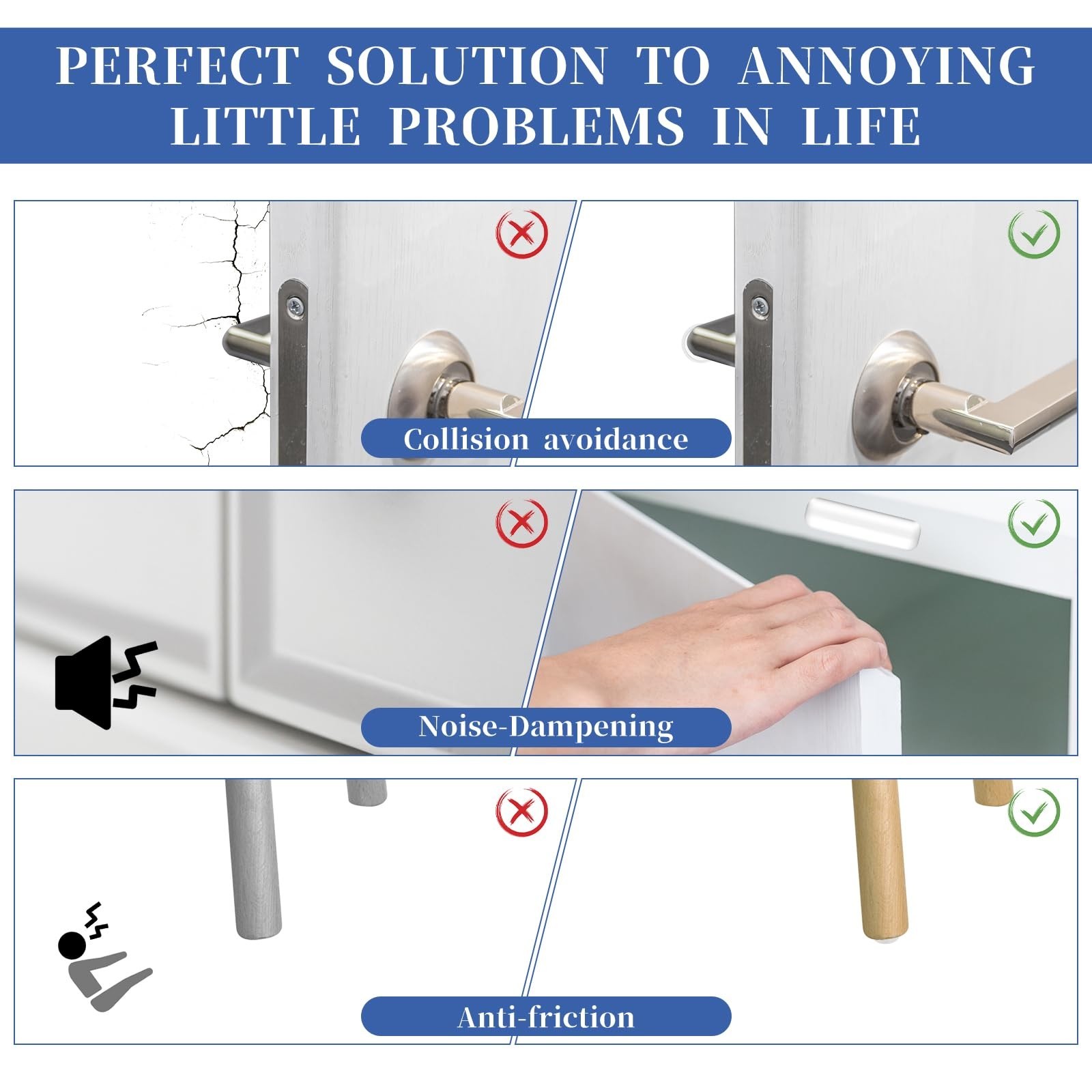 PERFECT SOLUTION TO ANNOYING LITTLE PROBLEMS IN LIFE

Collision avoidance

Noise-Dampening

Anti-friction