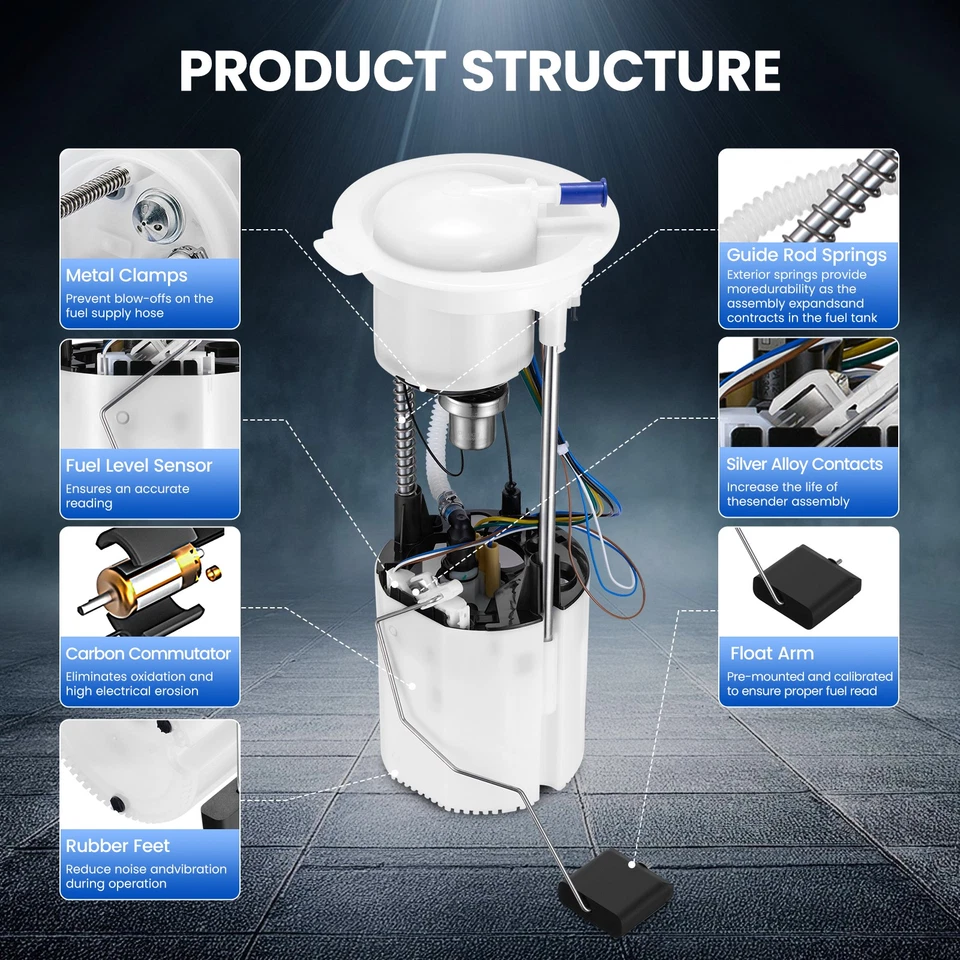 PRODUCT STRUCTURE

Metal Clamps
Prevent blow-offs on the fuel supply hose

Fuel Level Sensor
Ensures an accurate reading

Carbon Commutator
Eliminates oxidation and high electrical erosion

Rubber Feet
Reduce noise andvibration during operation

Guide Rod Springs
Exterior springs provide moredurability as the assembly expandsand contracts in the fuel tank

Silver Alloy Contacts
Increase the life of thesender assembly

Float Arm
Pre-mounted and calibrated to ensure proper fuel read