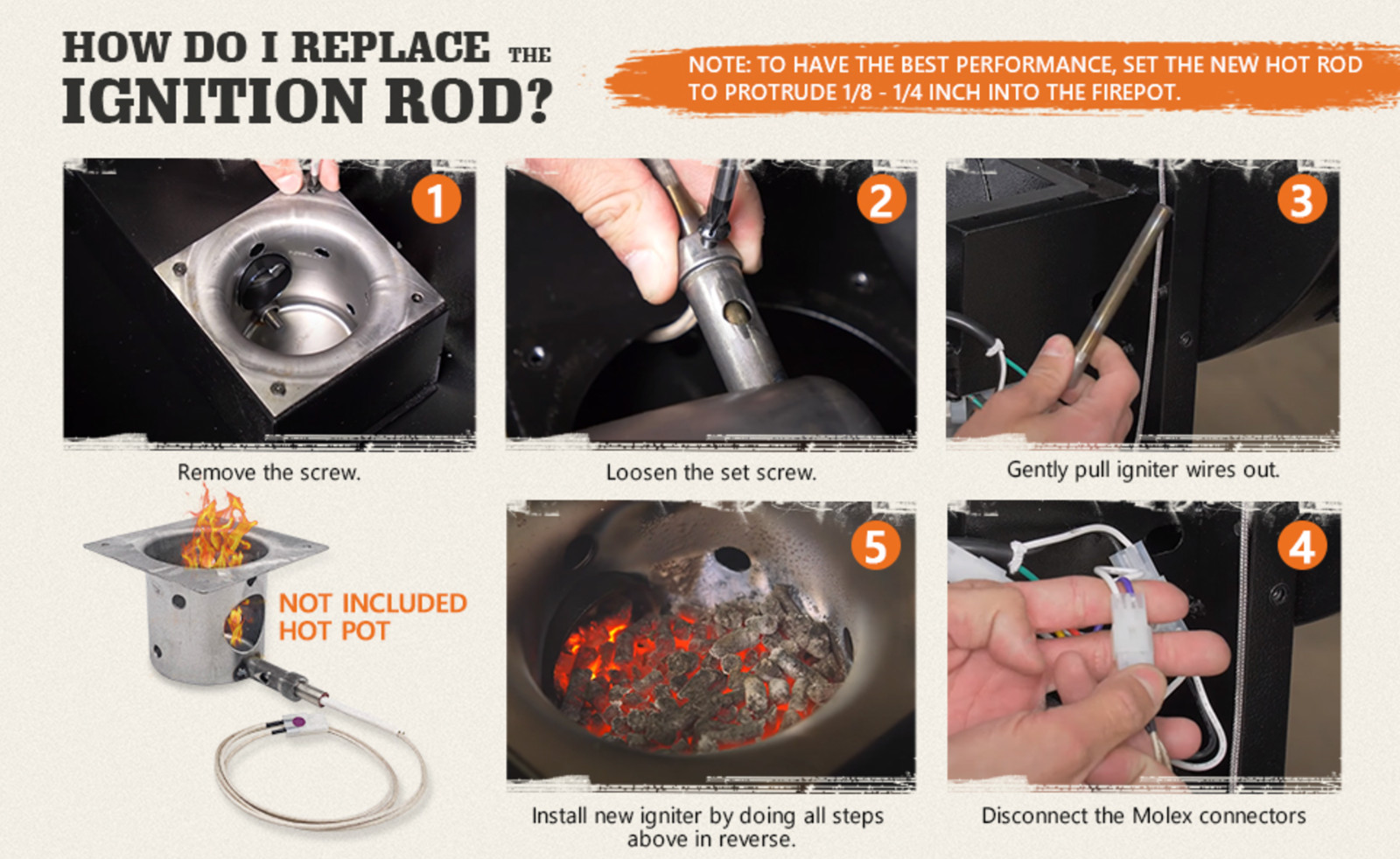 HOW DO I REPLACE THE IGNITION ROD?

NOTE: TO HAVE THE BEST PERFORMANCE, SET THE NEW HOT ROD TO PROTRUDE 1/8 - 1/4 INCH INTO THE FIREPOT.

1

Remove the screw.

2

Loosen the set screw.

3

Gently pull igniter wires out.

NOT INCLUDED HOT POT

5

Install new igniter by doing all steps above in reverse.

4

Disconnect the Molex connectors