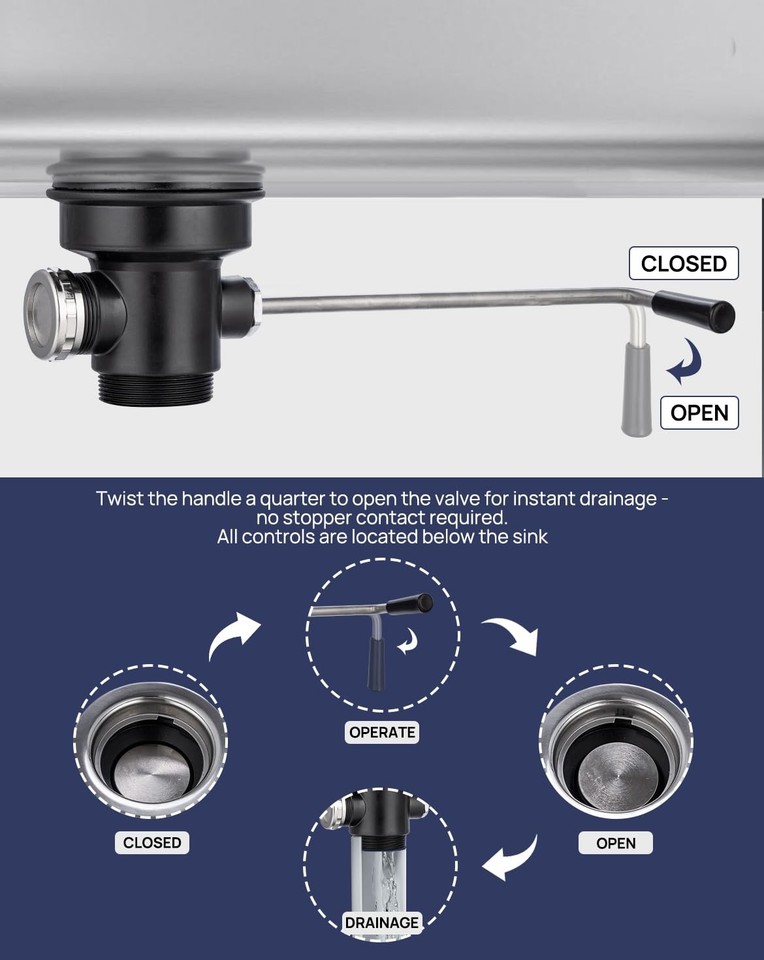 CLOSED

OPEN

Twist the handle a quarter to open the valve for instant drainage - no stopper contact required.
All controls are located below the sink

OPERATE

CLOSED

OPEN

DRAINAGE