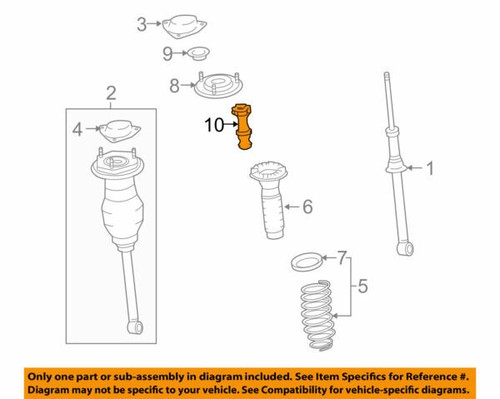 3
9
8
2
4
10
1
6
7
5

Only one part or sub-assembly in diagram included. See Item Specifics for Reference #. Diagram may not be specific to your vehicle. See Compatibility for vehicle-specific diagrams.